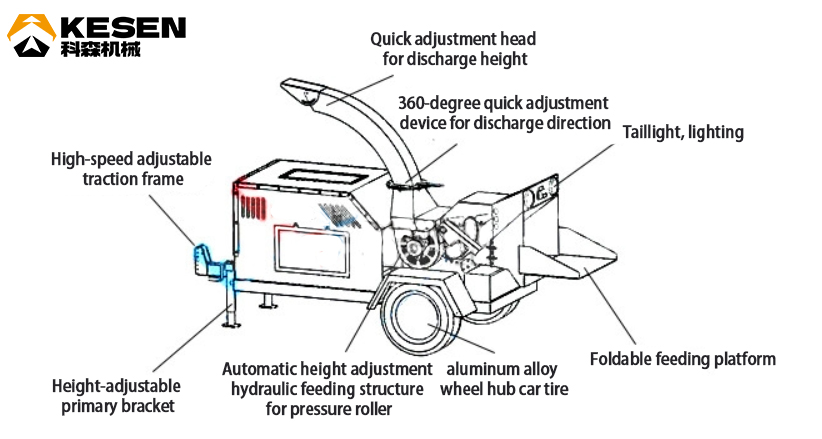 KESEN
科森机械

Quick adjustment head for discharge height

360-degree quick adjustment device for discharge direction

Taillight, lighting

High-speed adjustable traction frame

Height-adjustable primary bracket

Automatic height adjustment hydraulic feeding structure for pressure roller

aluminum alloy wheel hub car tire

Foldable feeding platform