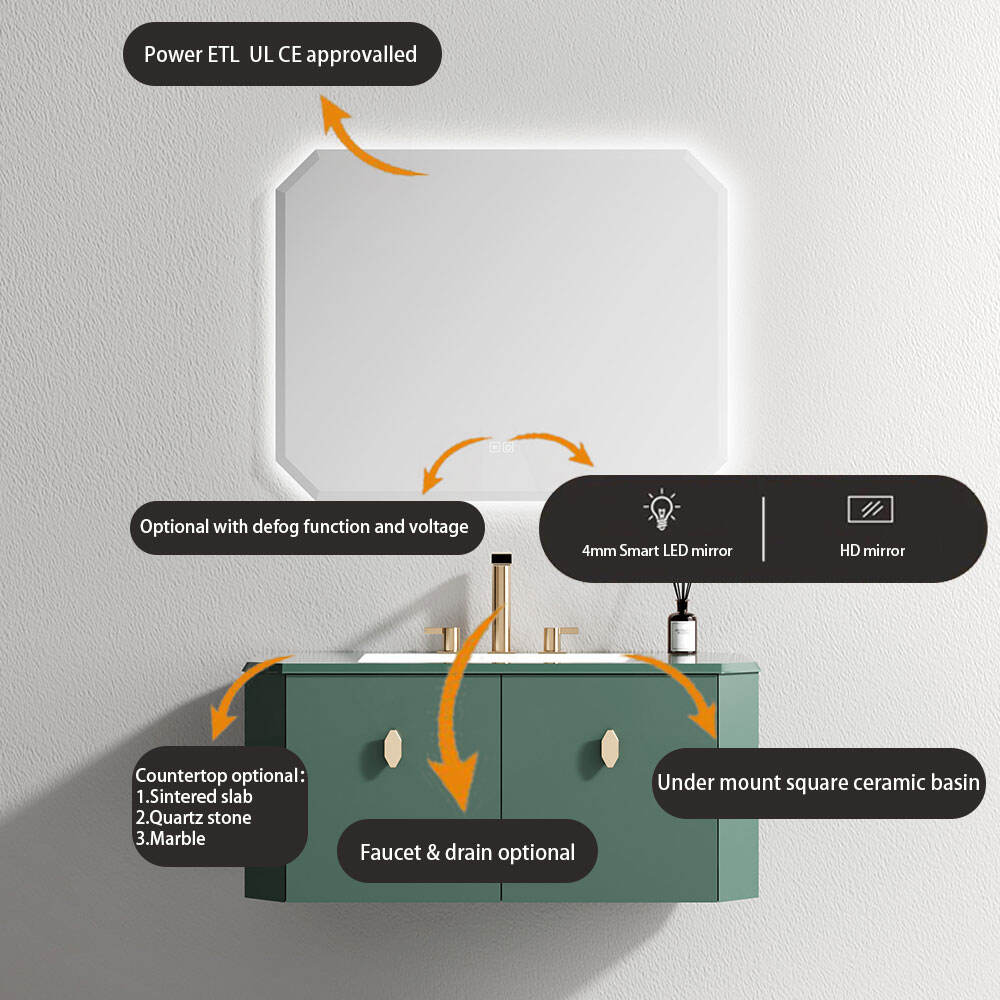 Power ETL UL CE approvalled

Optional with defog function and voltage

4mm Smart LED mirror

HD mirror

Countertop optional:
1.Sintered slab
2.Quartz stone
3.Marble

Faucet & drain optional

Under mount square ceramic basin