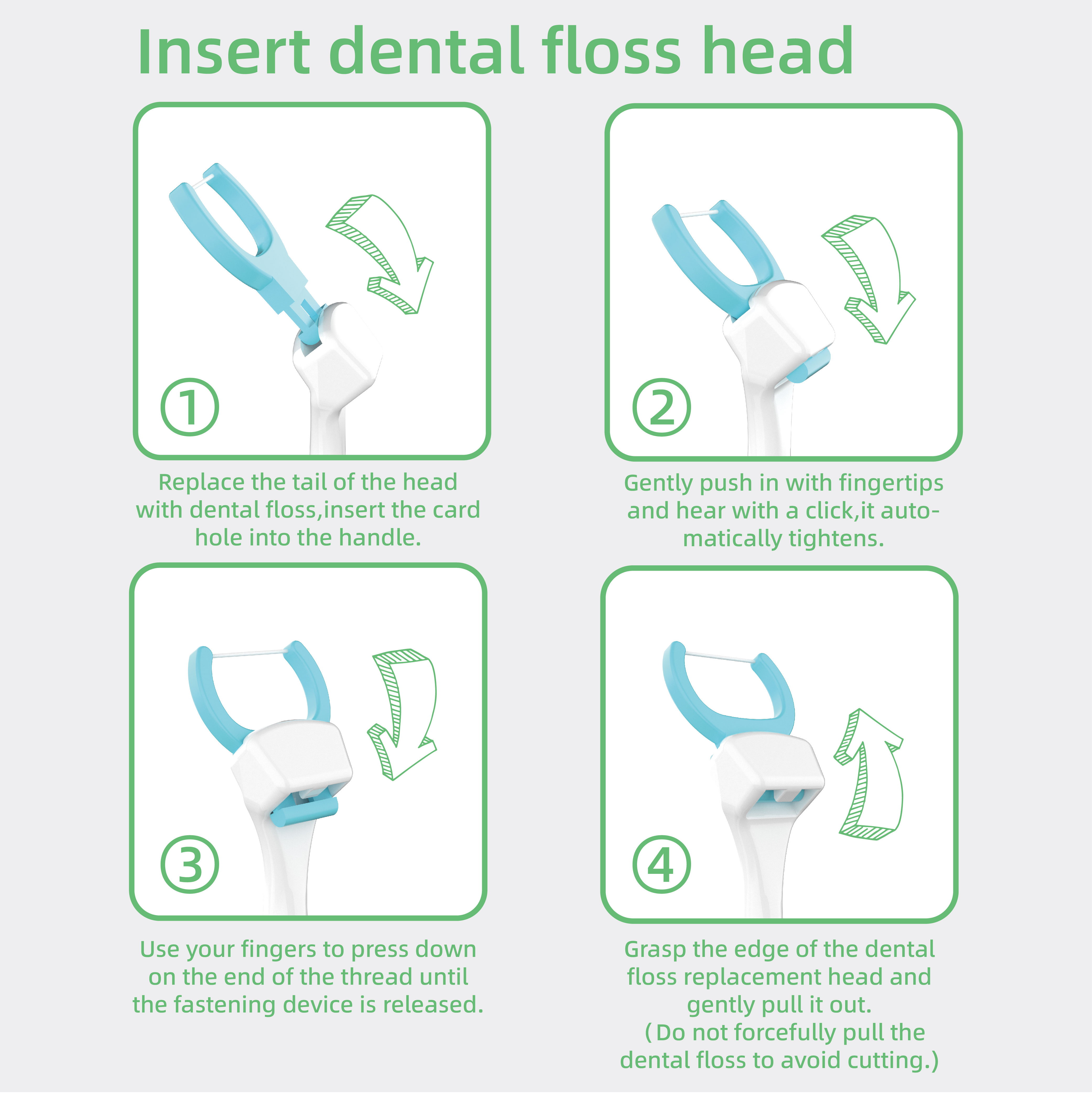 Insert dental floss head

①

Replace the tail of the head with dental floss,insert the card hole into the handle.

②

Gently push in with fingertips and hear with a click,it automatically tightens.

③

Use your fingers to press down on the end of the thread until the fastening device is released.

④

Grasp the edge of the dental floss replacement head and gently pull it out.
(Do not forcefully pull the dental floss to avoid cutting.)