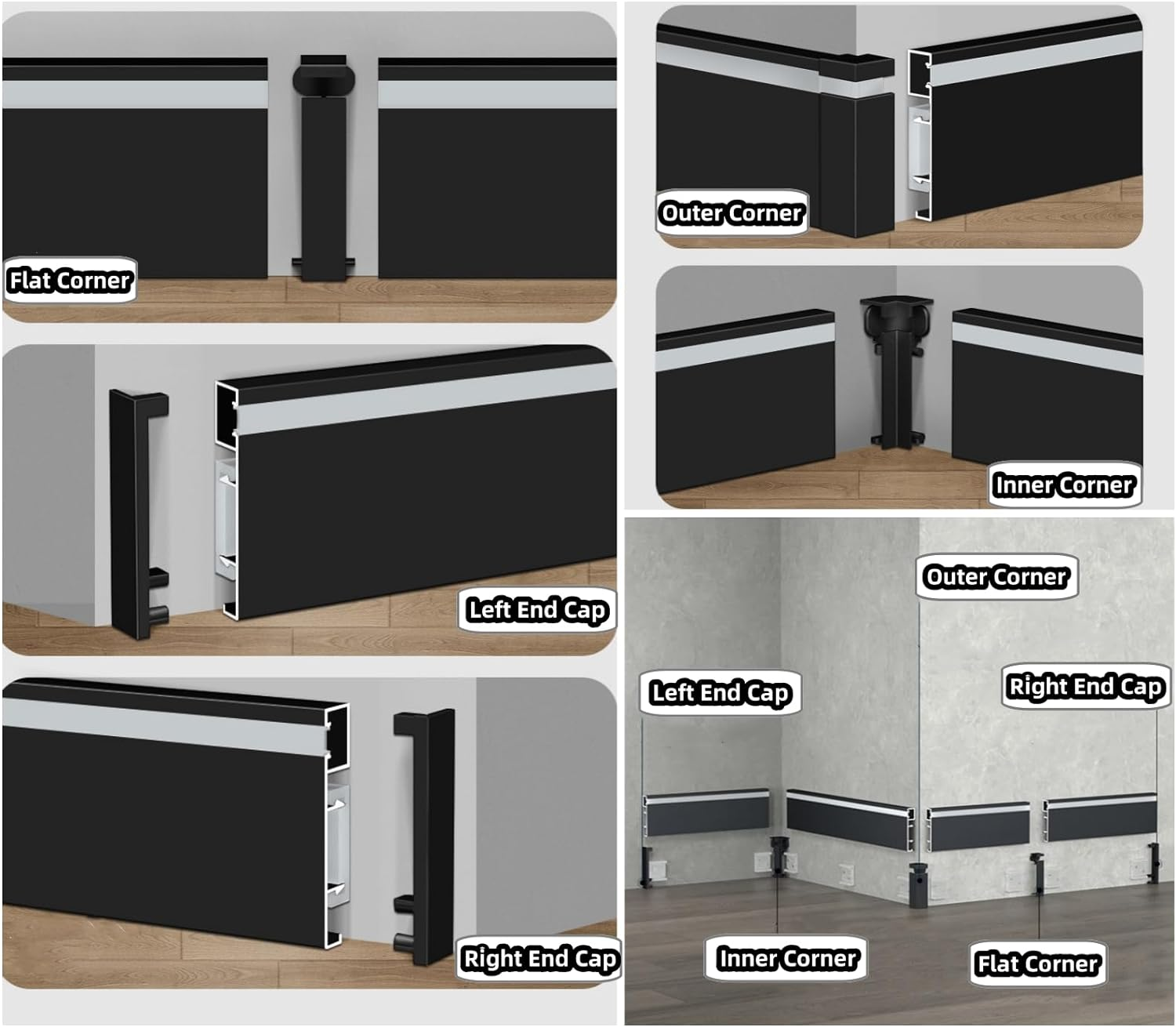 Flat Corner

Left End Cap

Right End Cap

Outer Corner

Inner Corner

Outer Corner

Left End Cap

Right End Cap

Inner Corner

Flat Corner