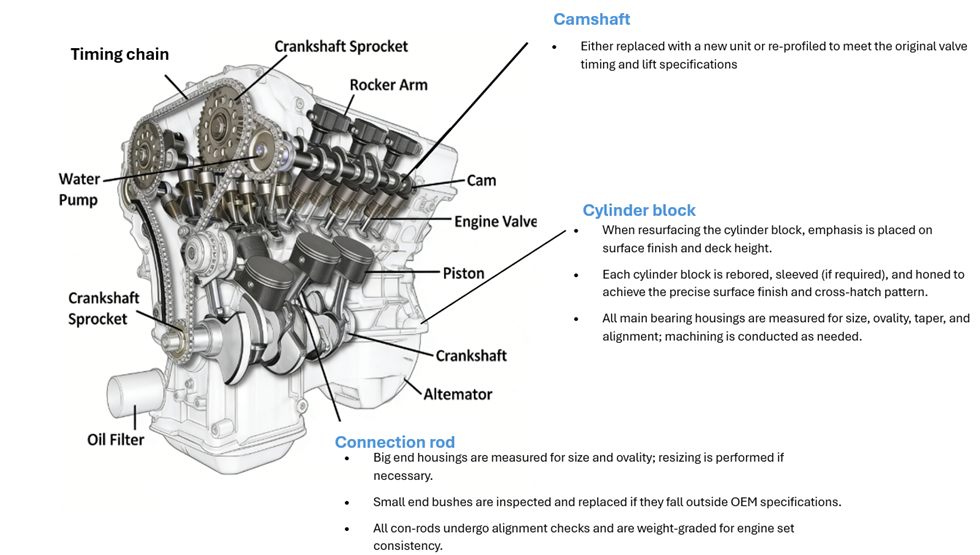 Timing chain

Crankshaft Sprocket

Rocker Arm

Water Pump

Cam

Engine Valve

Piston

Crankshaft Sprocket

Crankshaft

Altemator

Oil Filter

Camshaft

- Either replaced with a new unit or re-profiled to meet the original valve timing and lift specifications

Cylinder block

- When resurfacing the cylinder block, emphasis is placed on surface finish and deck height.
- Each cylinder block is rebored, sleeved (if required), and honed to achieve the precise surface finish and cross-hatch pattern.
- All main bearing housings are measured for size, ovality, taper, and alignment; machining is conducted as needed.

Connection rod

- Big end housings are measured for size and ovality; resizing is performed if necessary.
- Small end bushes are inspected and replaced if they fall outside OEM specifications.
- All con-rods undergo alignment checks and are weight-graded for engine set consistency.