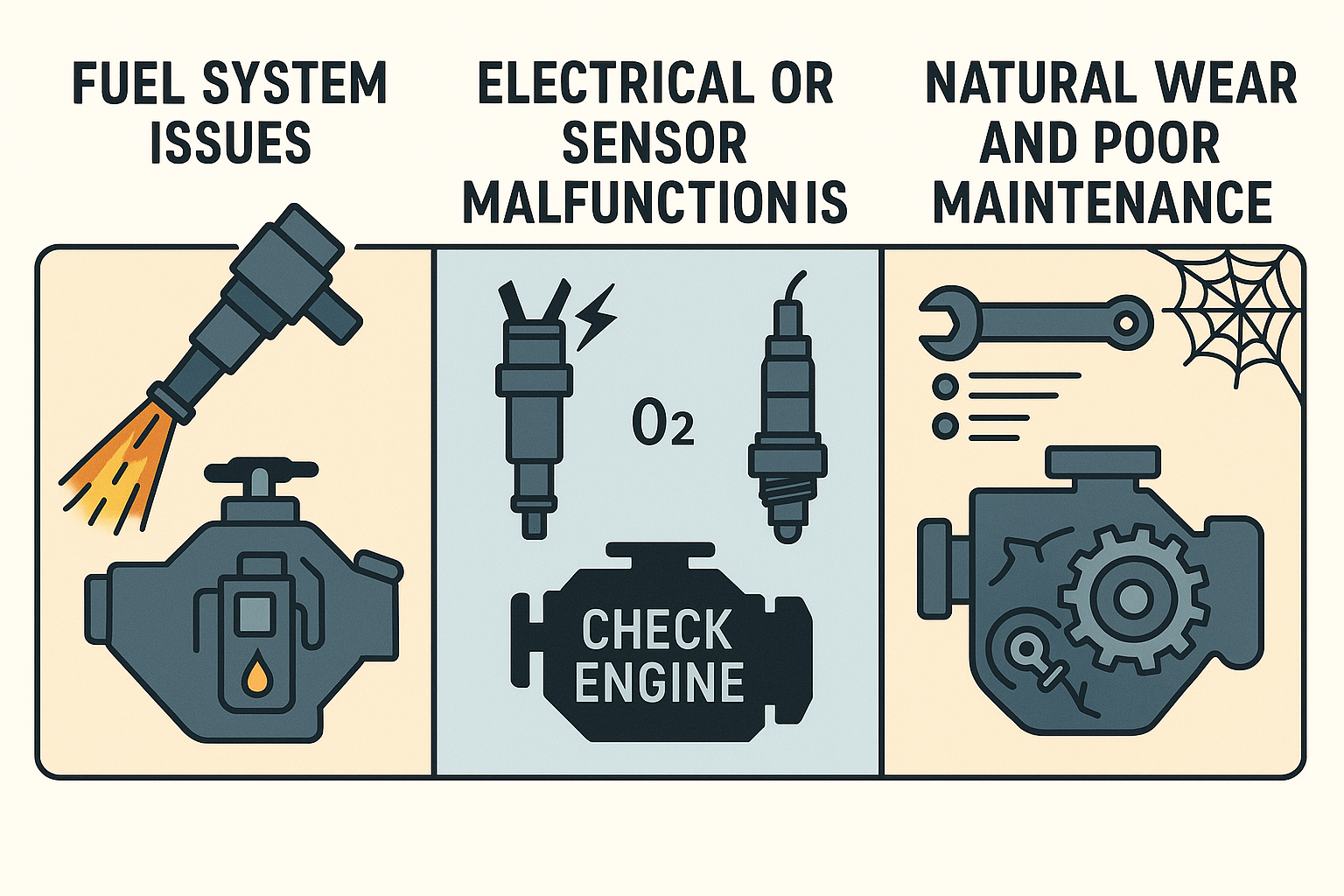 FUEL SYSTEM ISSUES

ELECTRICAL OR SENSOR MALFUNCTIONIS

NATURAL WEAR AND POOR MAINTENANCE

$O_2$

CHECK ENGINE