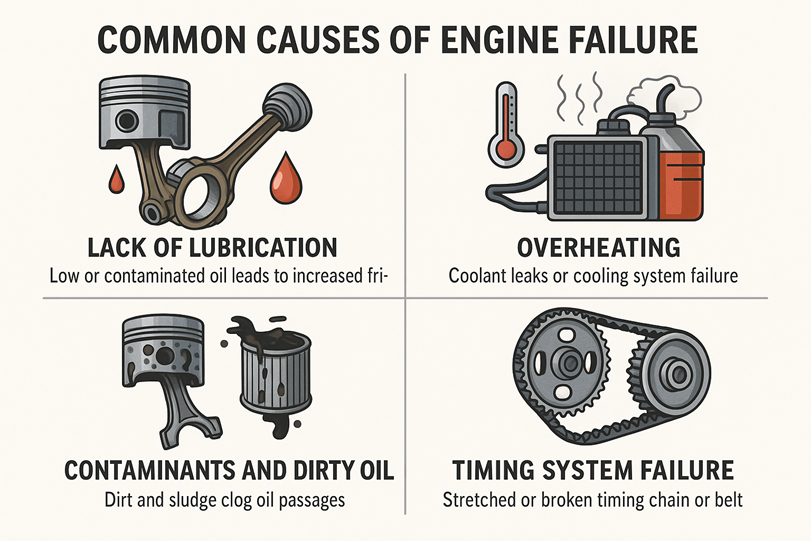 COMMON CAUSES OF ENGINE FAILURE

LACK OF LUBRICATION
Low or contaminated oil leads to increased fri-

OVERHEATING
Coolant leaks or cooling system failure

CONTAMINANTS AND DIRTY OIL
Dirt and sludge clog oil passages

TIMING SYSTEM FAILURE
Stretched or broken timing chain or belt