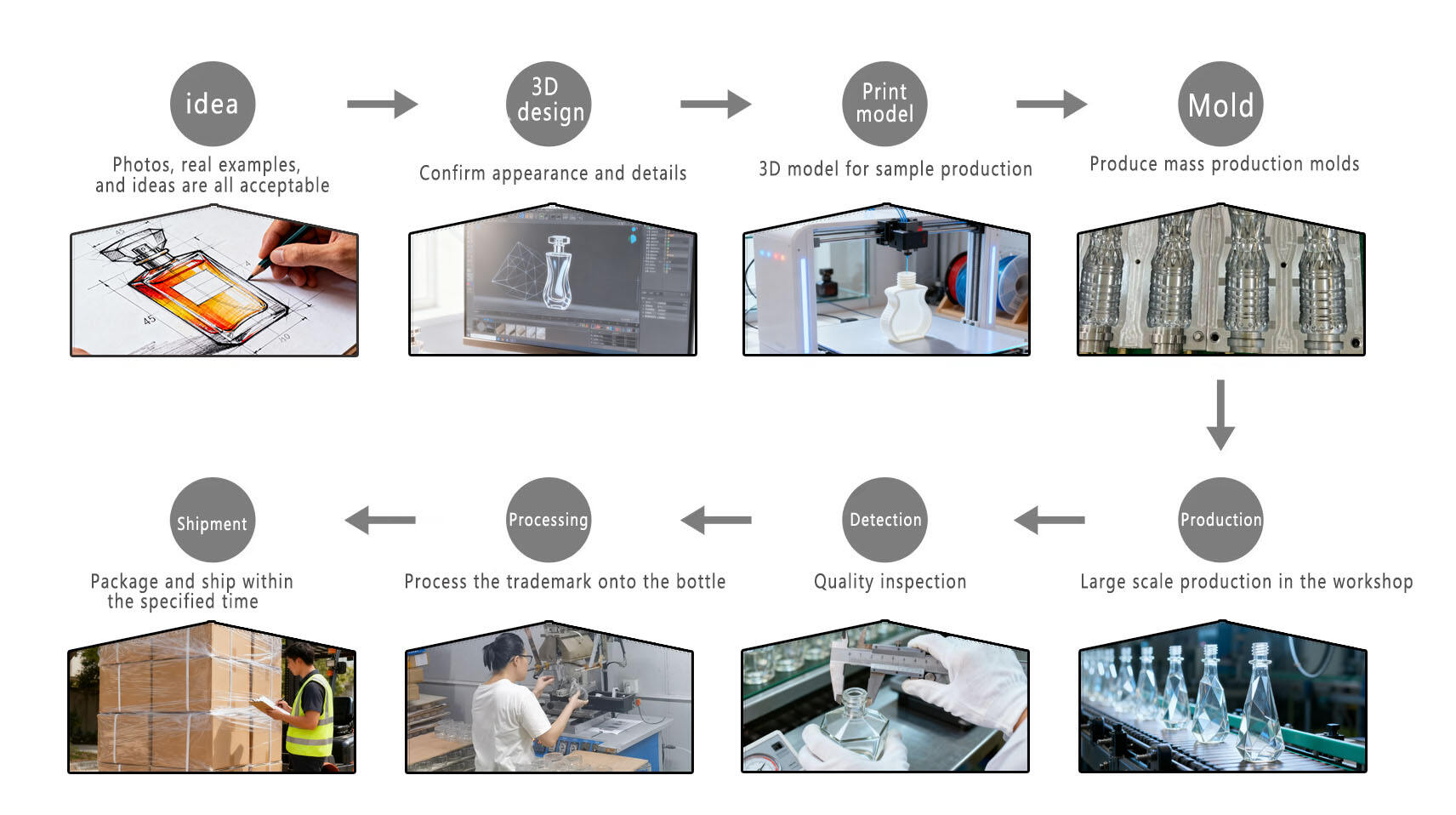 idea

Photos, real examples, and ideas are all acceptable

3D design

Confirm appearance and details

Print model

3D model for sample production

Mold

Produce mass production molds

Production

Large scale production in the workshop

Detection

Quality inspection

Processing

Process the trademark onto the bottle

Shipment

Package and ship within the specified time