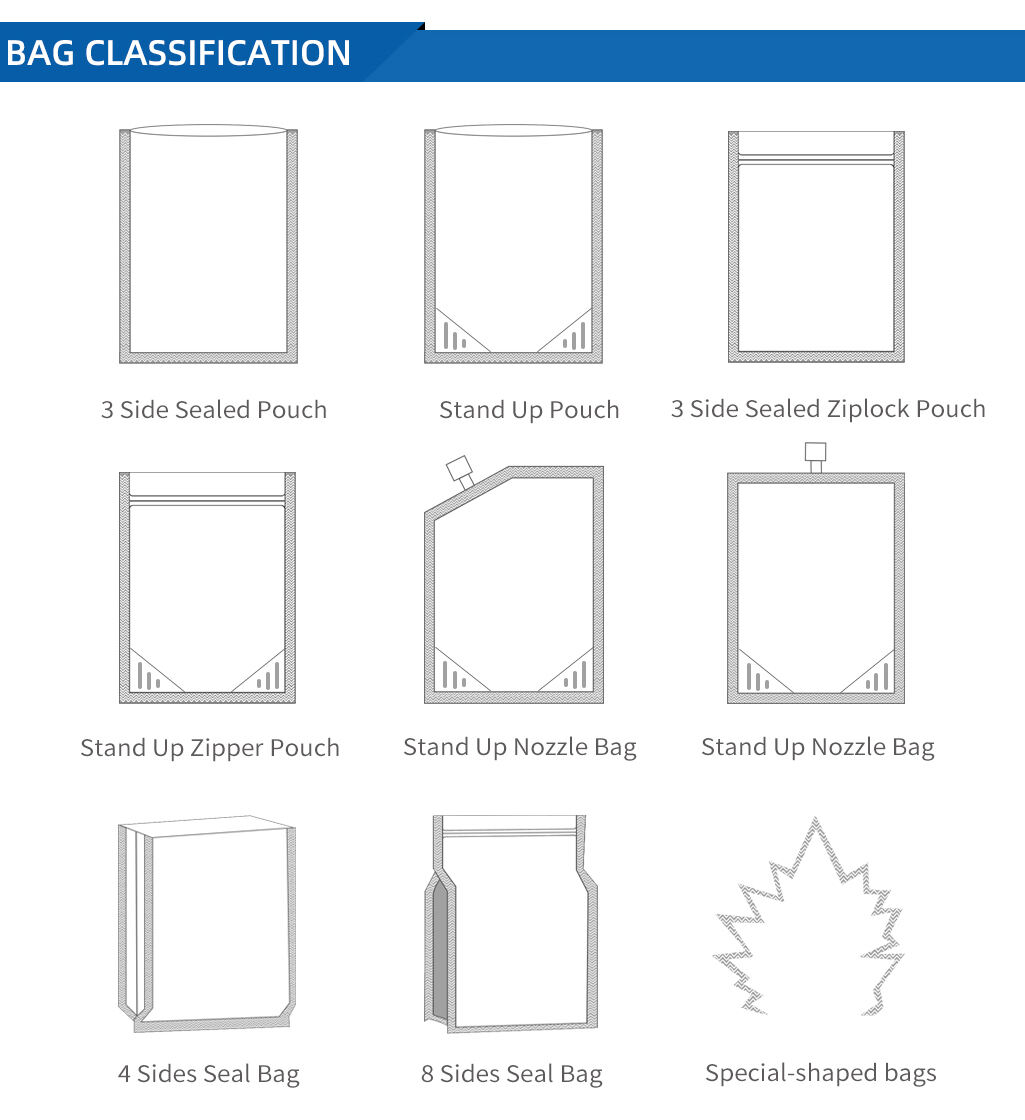 BAG CLASSIFICATION

3 Side Sealed Pouch

Stand Up Pouch

3 Side Sealed Ziplock Pouch

Stand Up Zipper Pouch

Stand Up Nozzle Bag

Stand Up Nozzle Bag

4 Sides Seal Bag

8 Sides Seal Bag

Special-shaped bags