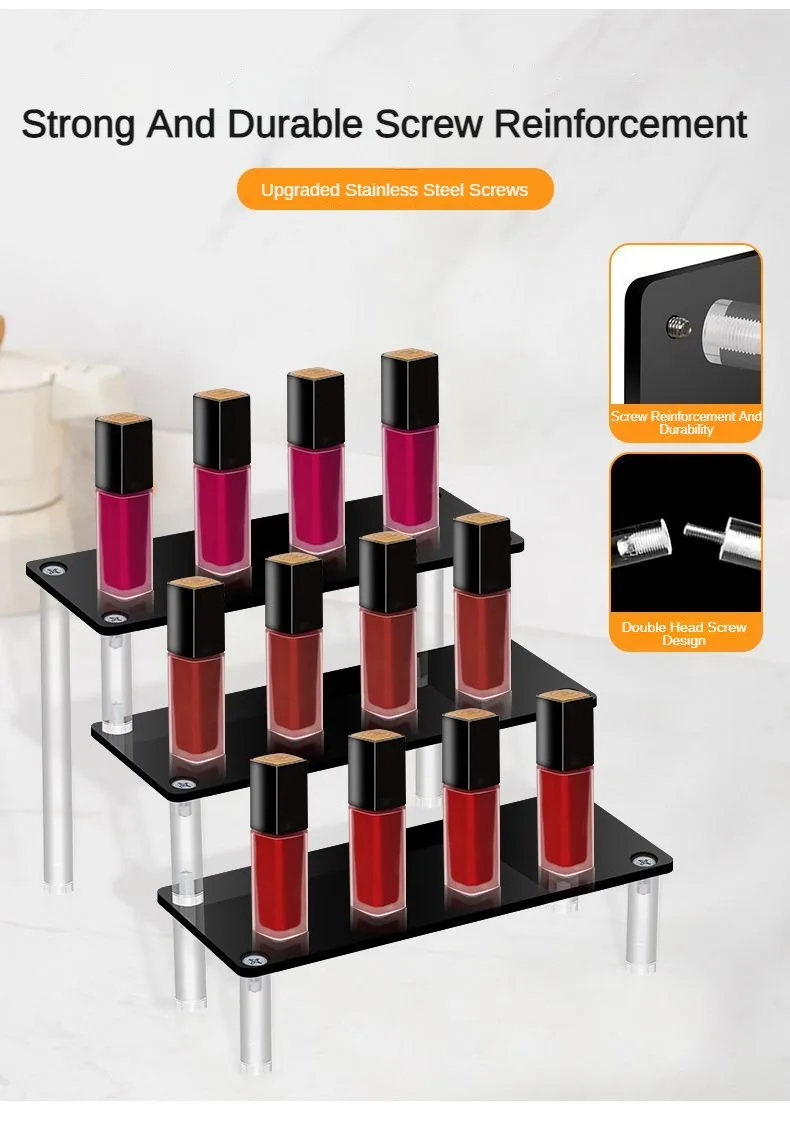 Strong And Durable Screw Reinforcement

Upgraded Stainless Steel Screws

Screw Reinforcement And Durability

Double Head Screw Design