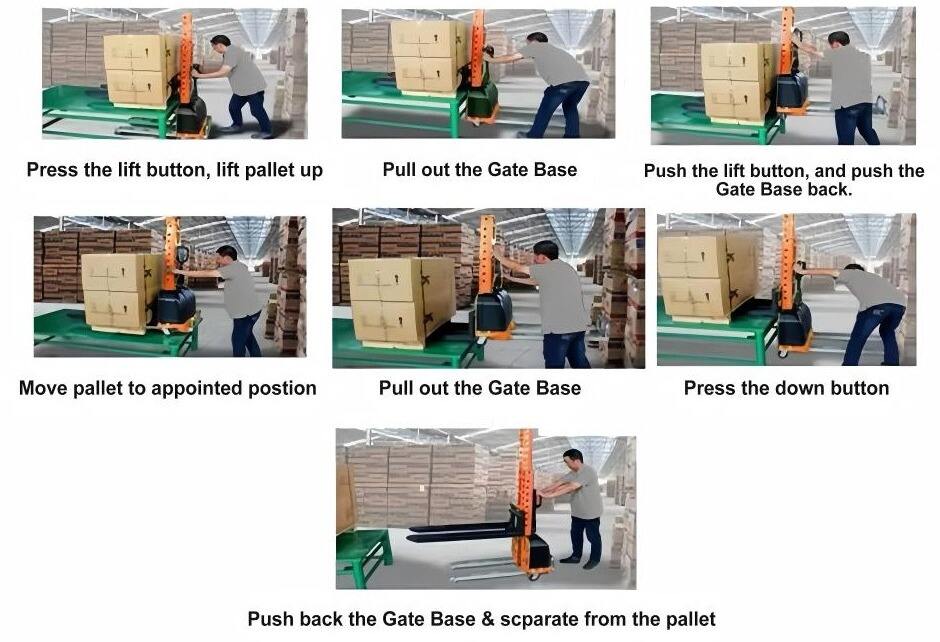 Press the lift button, lift pallet up

Pull out the Gate Base

Push the lift button, and push the Gate Base back.

Move pallet to appointed postion

Pull out the Gate Base

Press the down button

Push back the Gate Base & scparate from the pallet