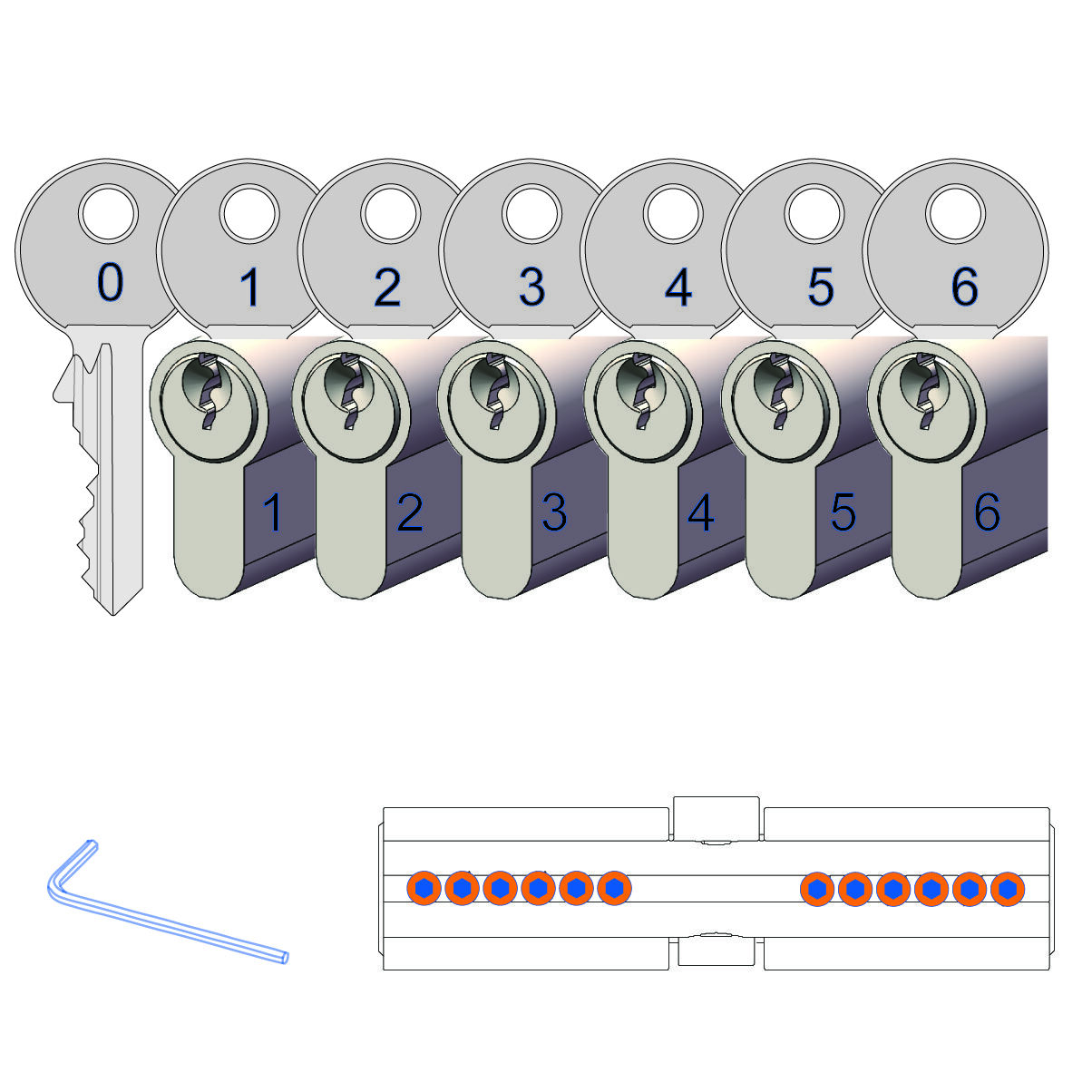 0 1 2 3 4 5 6

1 2 3 4 5 6