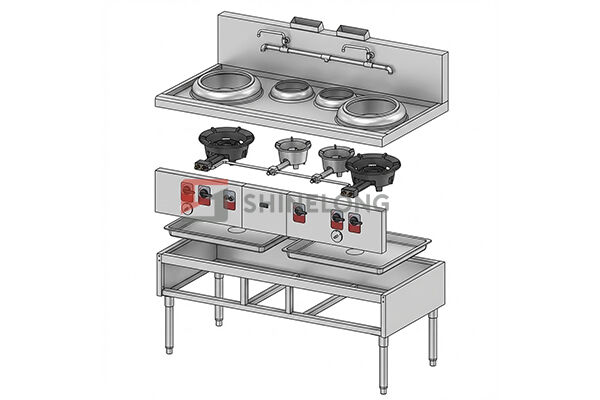 SHINELONG