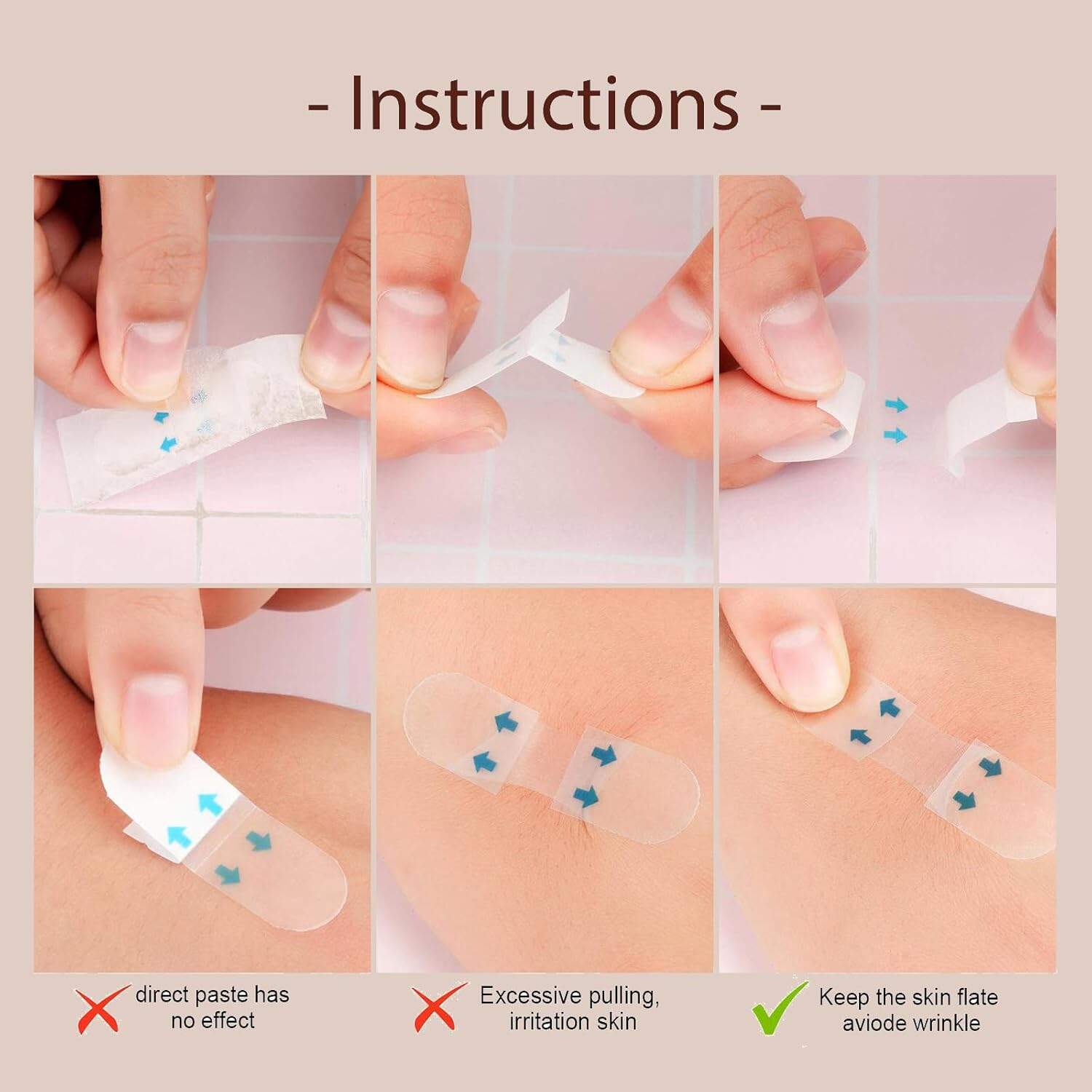 - Instructions -

direct paste has no effect

Excessive pulling, irritation skin

Keep the skin flate aviode wrinkle