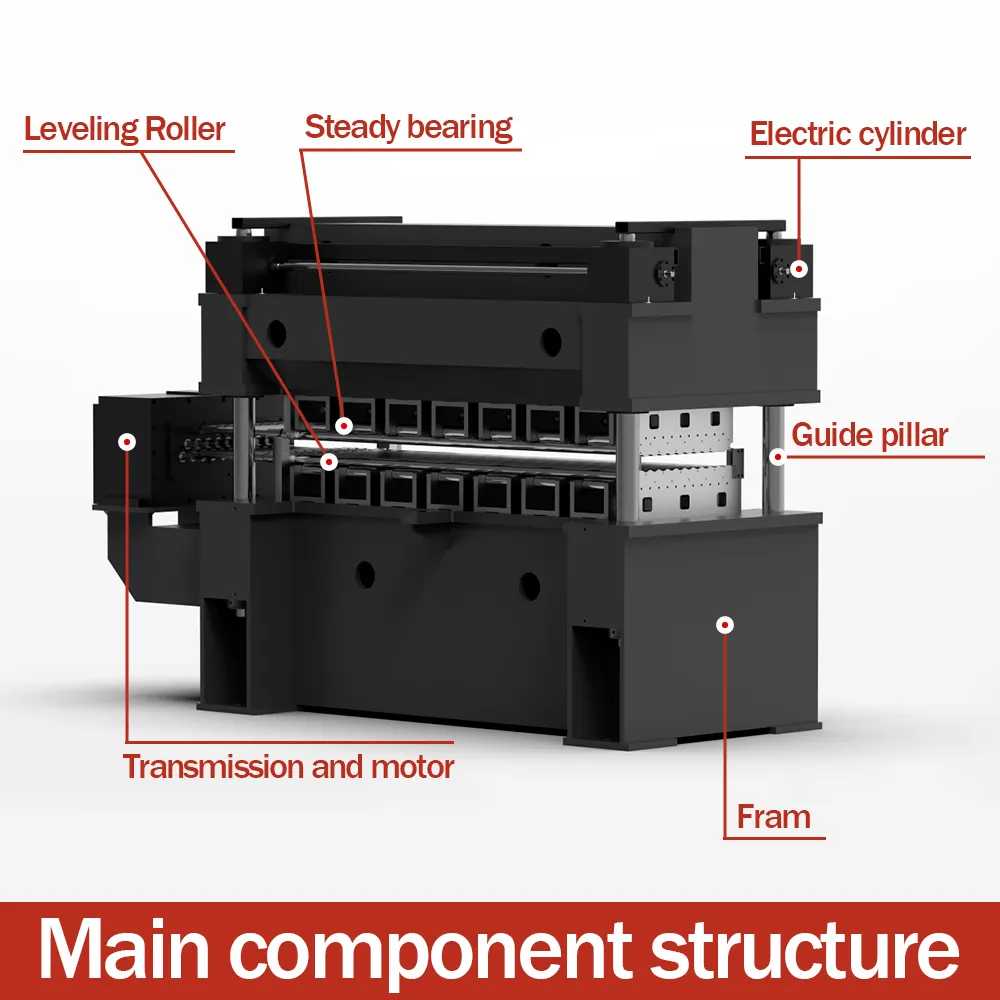 Leveling Roller

Steady bearing

Electric cylinder

Guide pillar

Transmission and motor

Fram

Main component structure