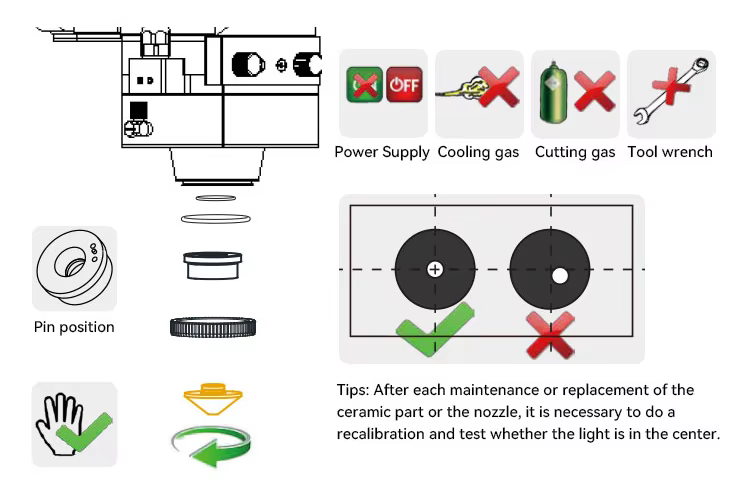 OFF

Power Supply Cooling gas Cutting gas Tool wrench

Pin position

Tips: After each maintenance or replacement of the ceramic part or the nozzle, it is necessary to do a recalibration and test whether the light is in the center.