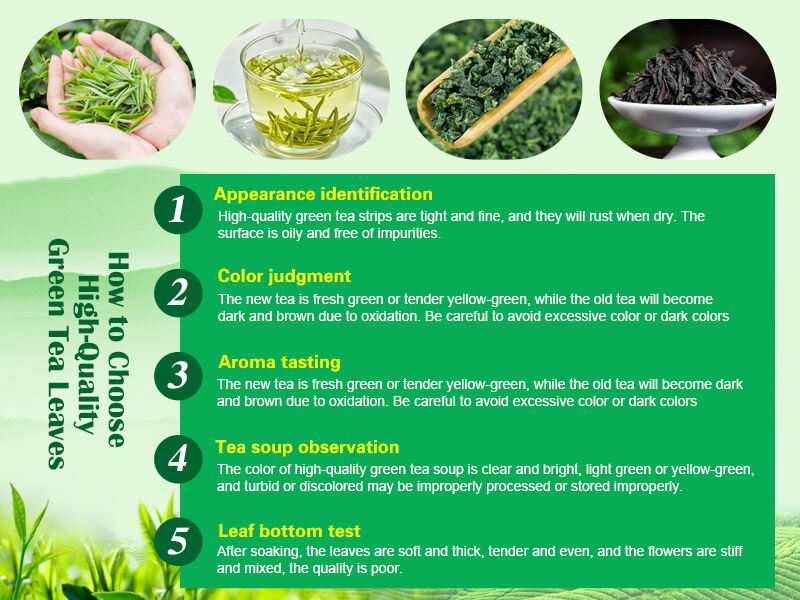 How to Choose High-Quality Green Tea Leaves

1
Appearance identification
High-quality green tea strips are tight and fine, and they will rust when dry. The surface is oily and free of impurities.

2
Color judgment
The new tea is fresh green or tender yellow-green, while the old tea will become dark and brown due to oxidation. Be careful to avoid excessive color or dark colors

3
Aroma tasting
The new tea is fresh green or tender yellow-green, while the old tea will become dark and brown due to oxidation. Be careful to avoid excessive color or dark colors

4
Tea soup observation
The color of high-quality green tea soup is clear and bright, light green or yellow-green, and turbid or discolored may be improperly processed or stored improperly.

5
Leaf bottom test
After soaking, the leaves are soft and thick, tender and even, and the flowers are stiff and mixed, the quality is poor.