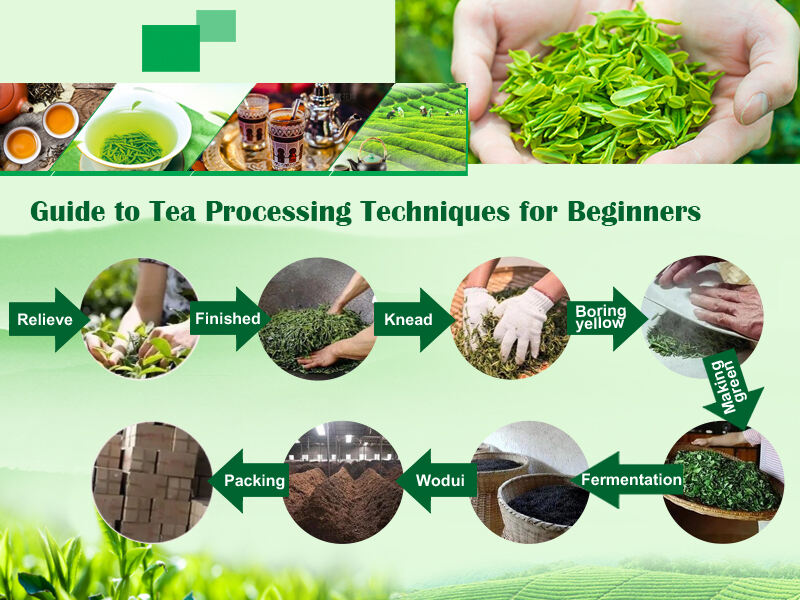 Guide to Tea Processing Techniques for Beginners

Relieve

Finished

Knead

Boring yellow

Making green

Fermentation

Wodui

Packing