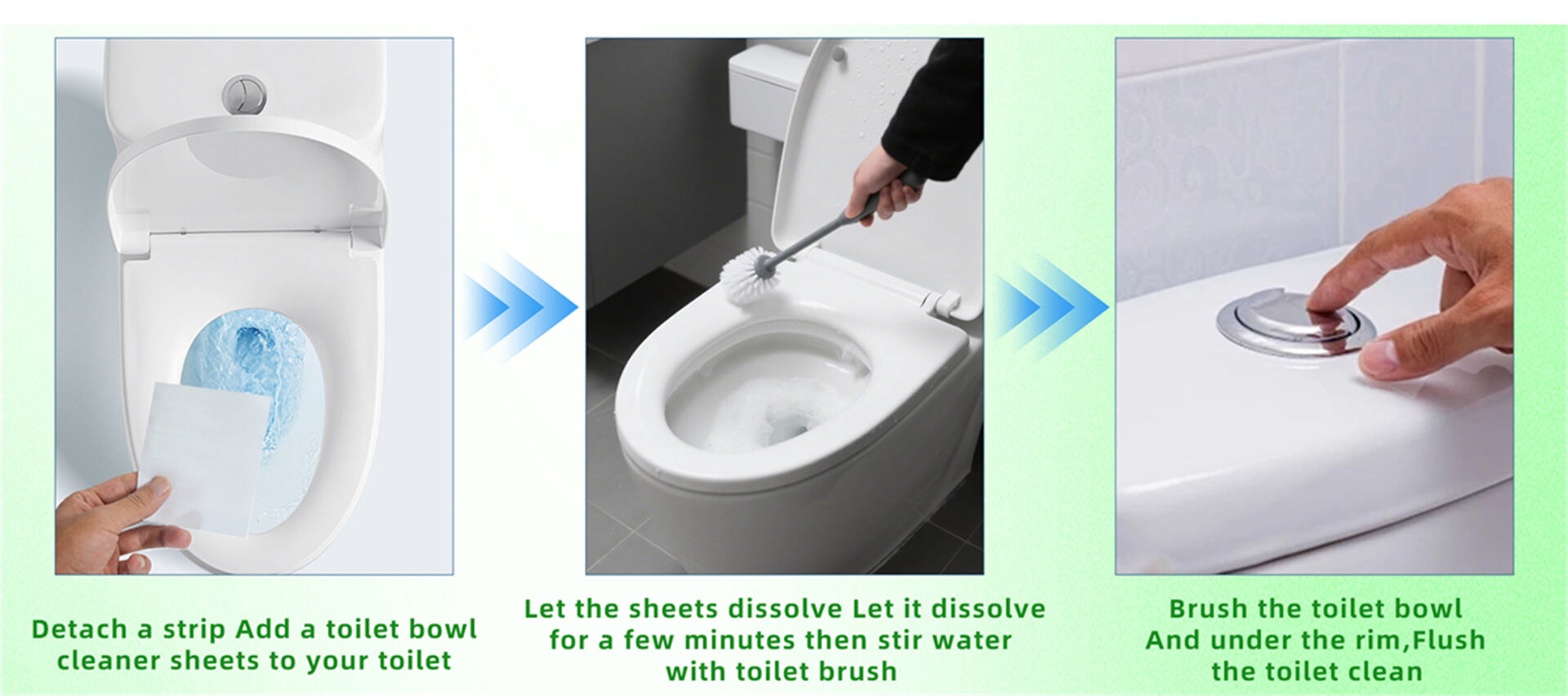 Detach a strip Add a toilet bowl cleaner sheets to your toilet

Let the sheets dissolve Let it dissolve for a few minutes then stir water with toilet brush

Brush the toilet bowl And under the rim,Flush the toilet clean