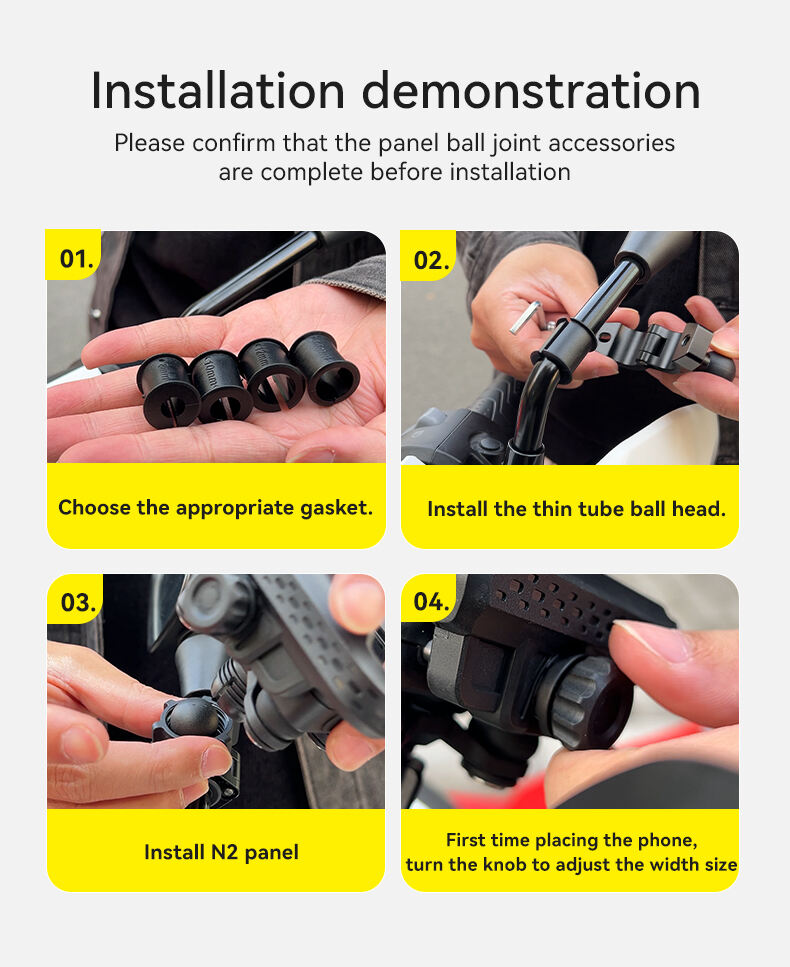 Installation demonstration

Please confirm that the panel ball joint accessories are complete before installation

01.

Choose the appropriate gasket.

02.

Install the thin tube ball head.

03.

Install N2 panel

04.

First time placing the phone, turn the knob to adjust the width size