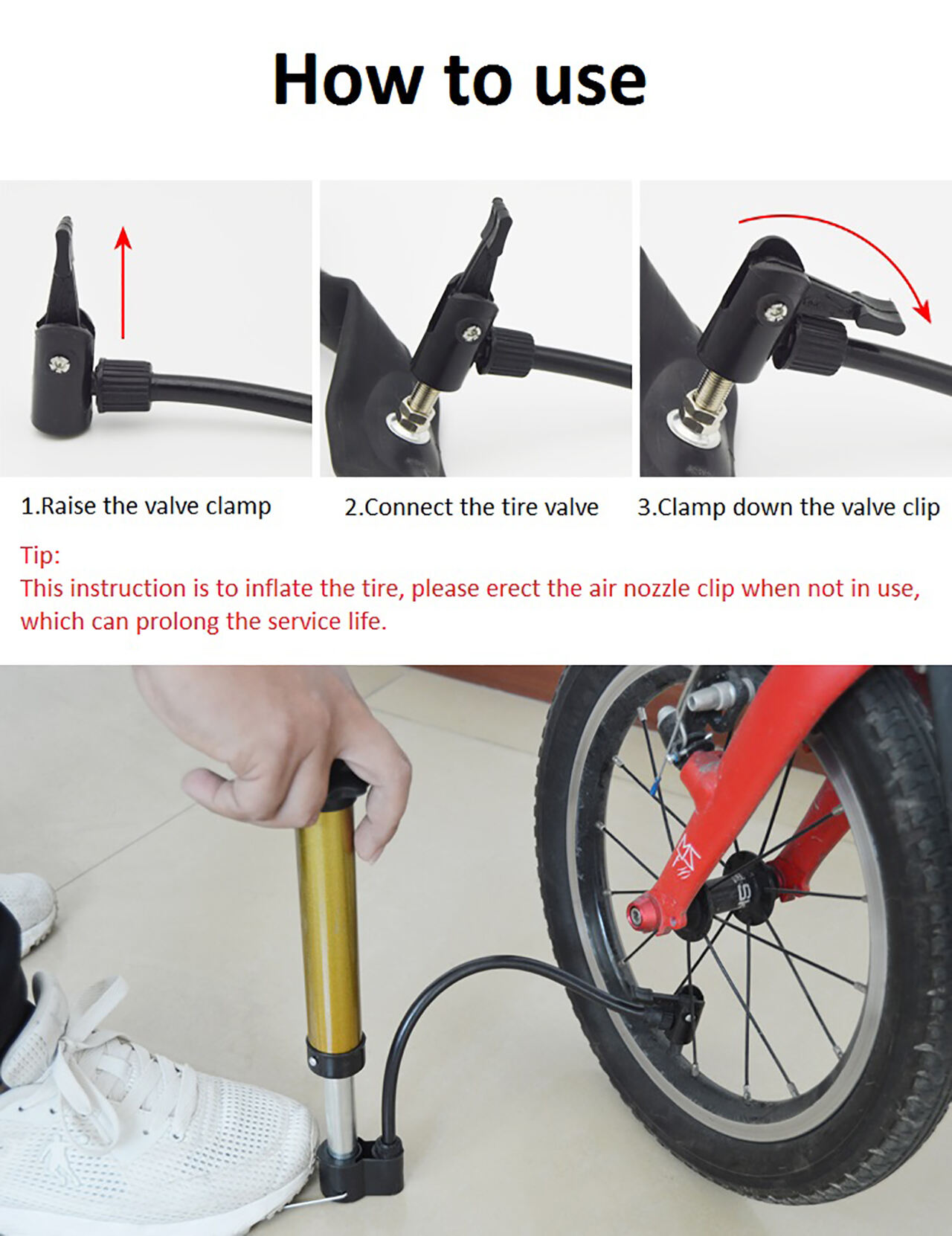 How to use

1.Raise the valve clamp

2.Connect the tire valve

3.Clamp down the valve clip

Tip:
This instruction is to inflate the tire, please erect the air nozzle clip when not in use, which can prolong the service life.