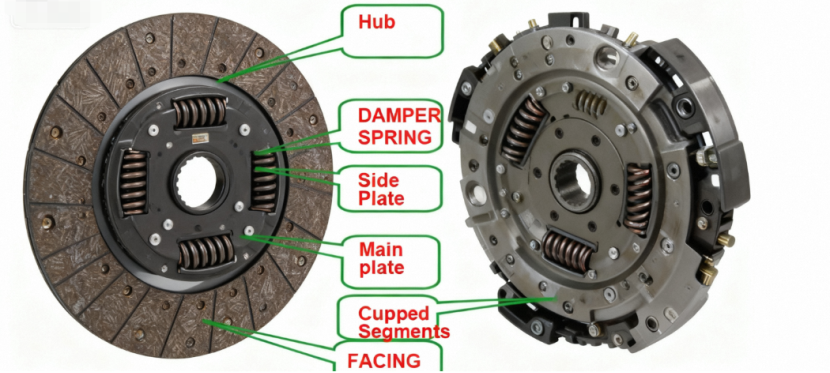 Hub

DAMPER SPRING

Side Plate

Main plate

Cupped Segments

FACING