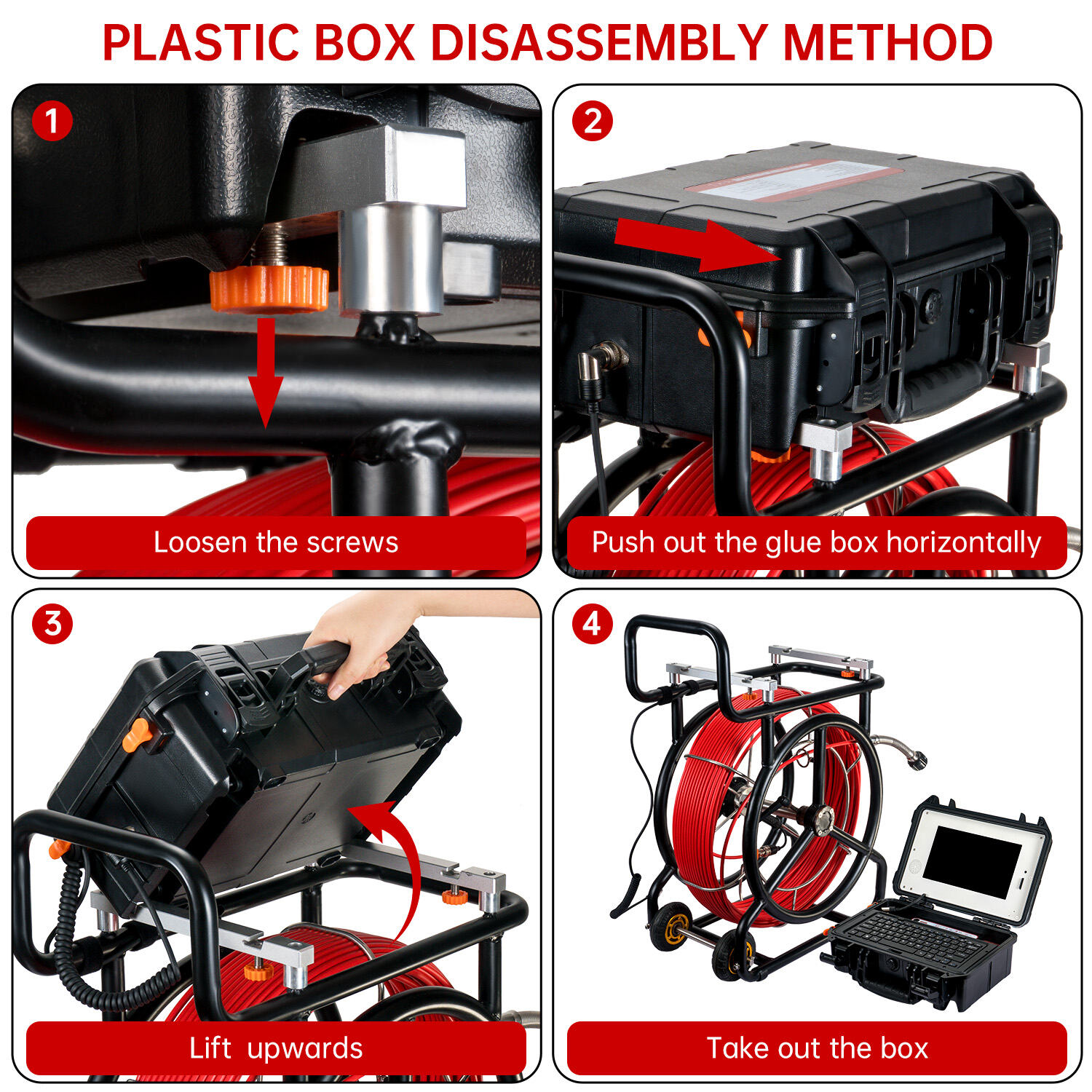 PLASTIC BOX DISASSEMBLY METHOD

1

Loosen the screws

2

Push out the glue box horizontally

3

Lift upwards

4

Take out the box