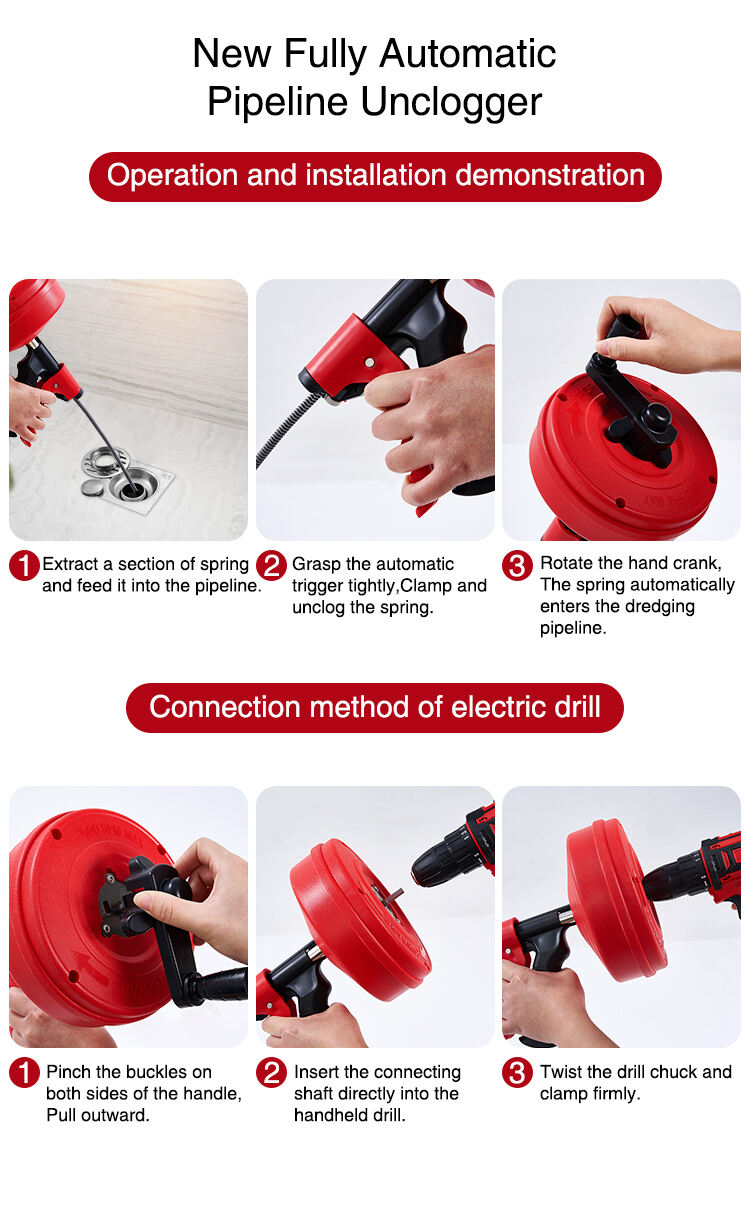 New Fully Automatic
Pipeline Unclogger

Operation and installation demonstration

1 Extract a section of spring and feed it into the pipeline.

2 Grasp the automatic trigger tightly,Clamp and unclog the spring.

3 Rotate the hand crank, The spring automatically enters the dredging pipeline.

Connection method of electric drill

1 Pinch the buckles on both sides of the handle, Pull outward.

2 Insert the connecting shaft directly into the handheld drill.

3 Twist the drill chuck and clamp firmly.