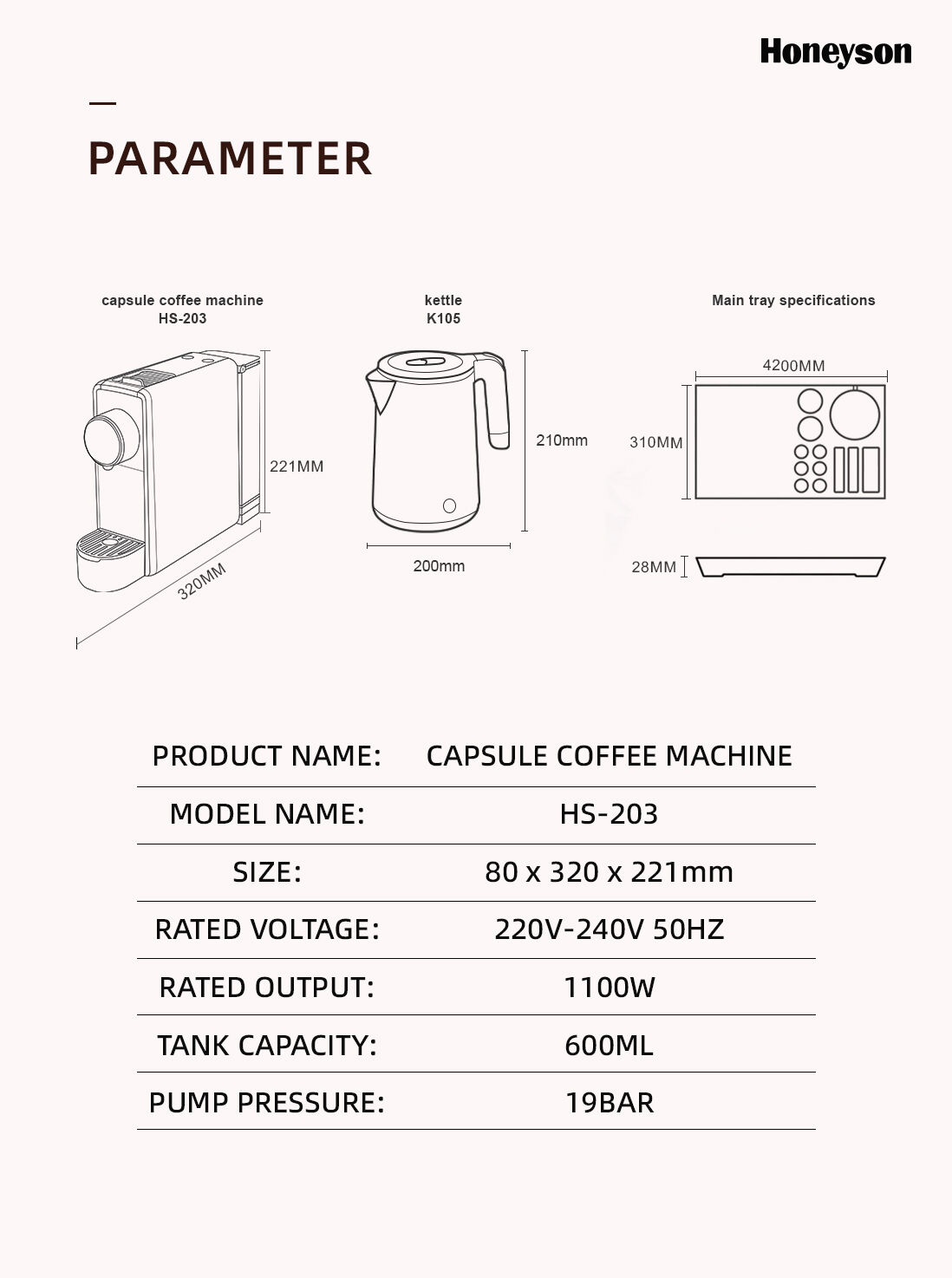 Honeyson

PARAMETER

capsule coffee machine
HS-203

221MM

320MM

kettle
K105

210mm

200mm

Main tray specifications

4200MM

310MM

28MM

| PRODUCT NAME: | CAPSULE COFFEE MACHINE |
|---|---|
| MODEL NAME: | HS-203 |
| SIZE: | 80 x 320 x 221mm |
| RATED VOLTAGE: | 220V-240V 50HZ |
| RATED OUTPUT: | 1100W |
| TANK CAPACITY: | 600ML |
| PUMP PRESSURE: | 19BAR |