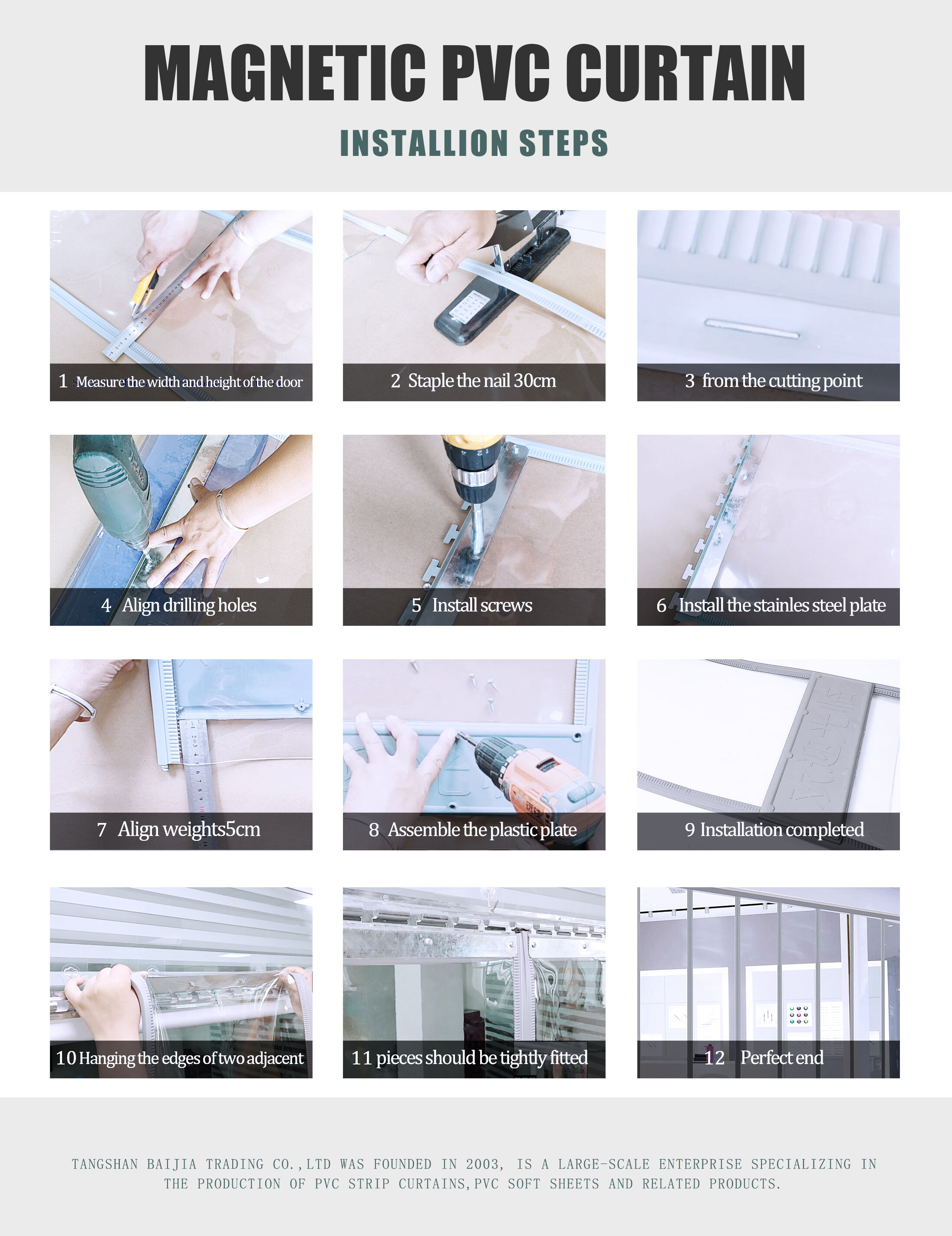 MAGNETIC PVC CURTAIN

INSTALLION STEPS

1 Measure the width and height of the door

2 Staple the nail 30cm

3 from the cutting point

4 Align drilling holes

5 Install screws

6 Install the stainles steel plate

7 Align weights5cm

8 Assemble the plastic plate

9 Installation completed

10 Hanging the edges of two adjacent

11 pieces should be tightly fitted

12 Perfect end

TANGSHAN BAIJIA TRADING CO.,LTD WAS FOUNDED IN 2003, IS A LARGE-SCALE ENTERPRISE SPECIALIZING IN THE PRODUCTION OF PVC STRIP CURTAINS,PVC SOFT SHEETS AND RELATED PRODUCTS.