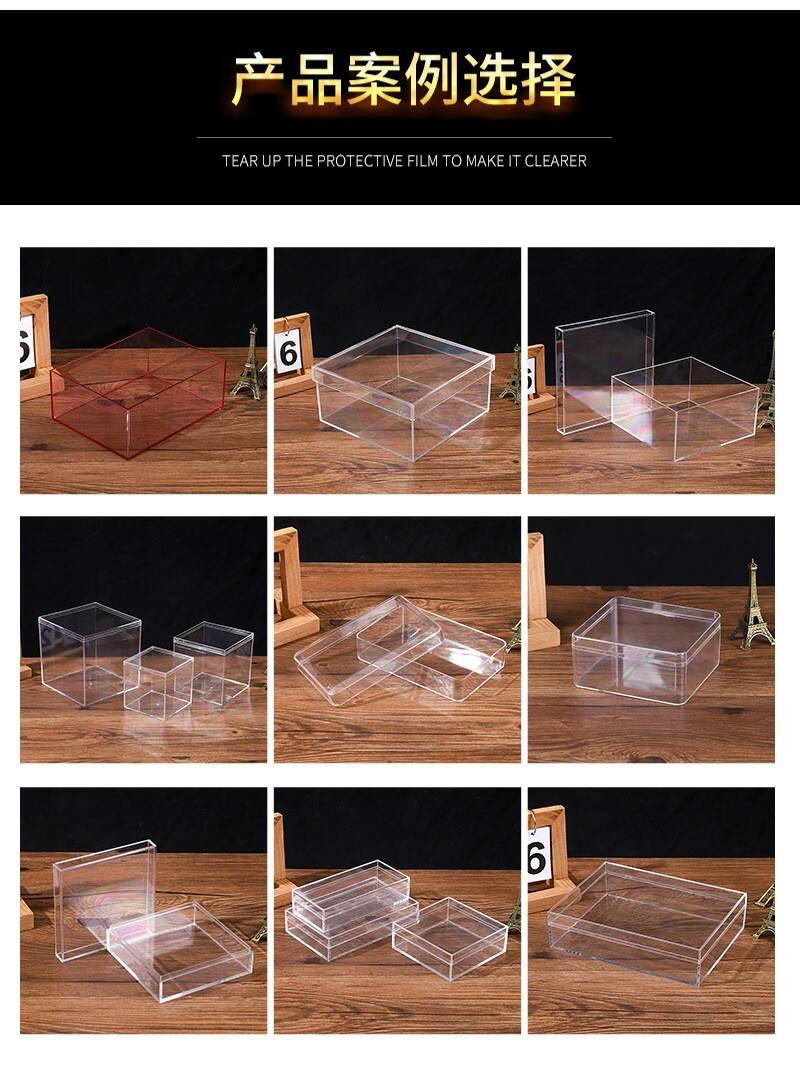 产品案例选择

TEAR UP THE PROTECTIVE FILM TO MAKE IT CLEARER

6

6

6

6