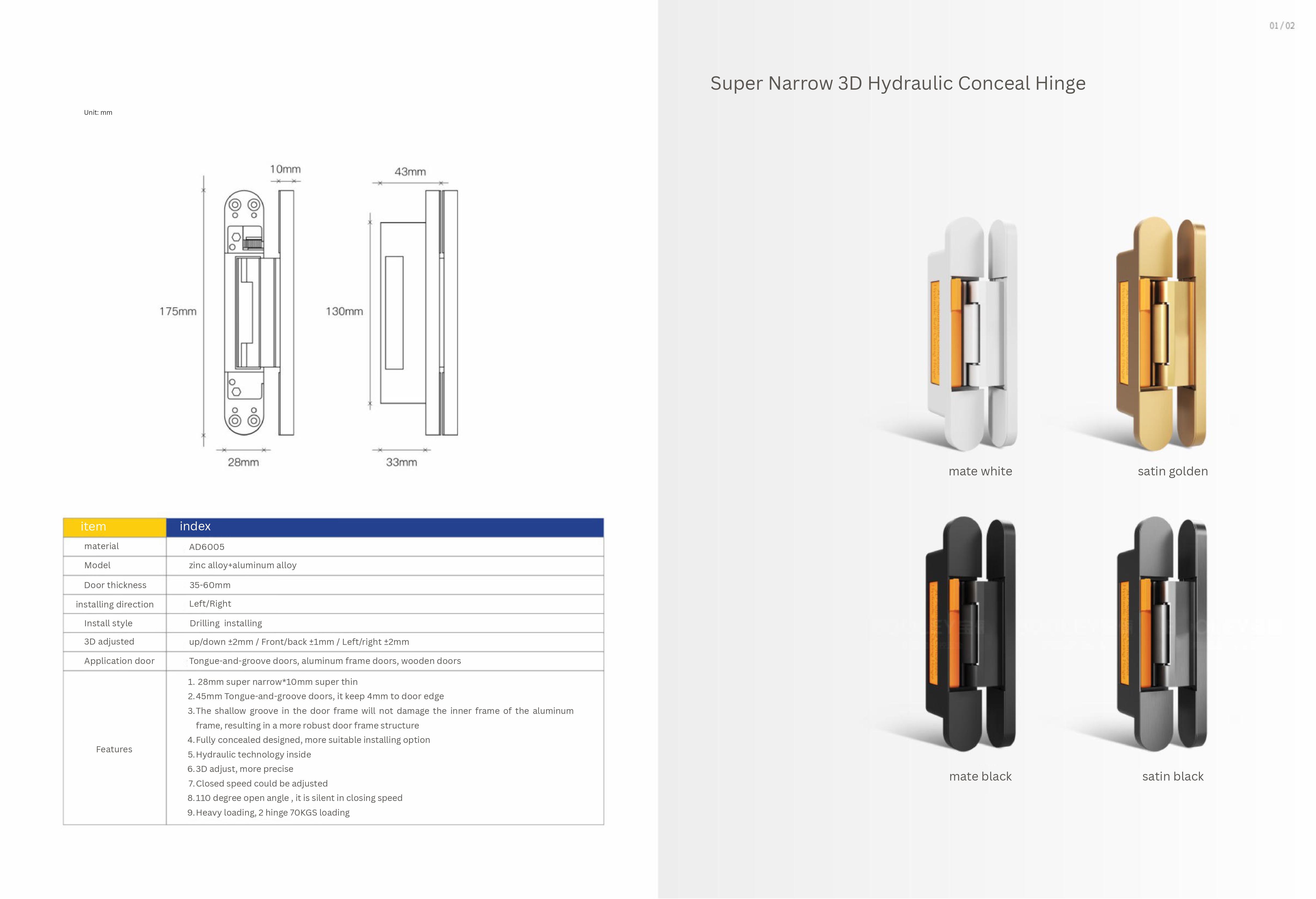 Unit: mm

10mm
43mm
175mm
130mm
28mm
33mm

| item | index |
|---|---|
| material | AD6005 |
| Model | zinc alloy+aluminum alloy |
| Door thickness | 35-60mm |
| installing direction | Left/Right |
| Install style | Drilling installing |
| 3D adjusted | up/down ±2mm / Front/back ±1mm / Left/right ±2mm |
| Application door | Tongue-and-groove doors, aluminum frame doors, wooden doors |
| Features | 1. 28mm super narrow*10mm super thin 2.45mm Tongue-and-groove doors, it keep 4mm to door edge 3.The shallow groove in the door frame will not damage the inner frame of the aluminum frame, resulting in a more robust door frame structure 4.Fully concealed designed, more suitable installing option 5.Hydraulic technology inside 6.3D adjust, more precise 7.Closed speed could be adjusted 8.110 degree open angle , it is silent in closing speed 9.Heavy loading, 2 hinge 70KGS loading |

01 / 02

Super Narrow 3D Hydraulic Conceal Hinge

mate white
satin golden
mate black
satin black