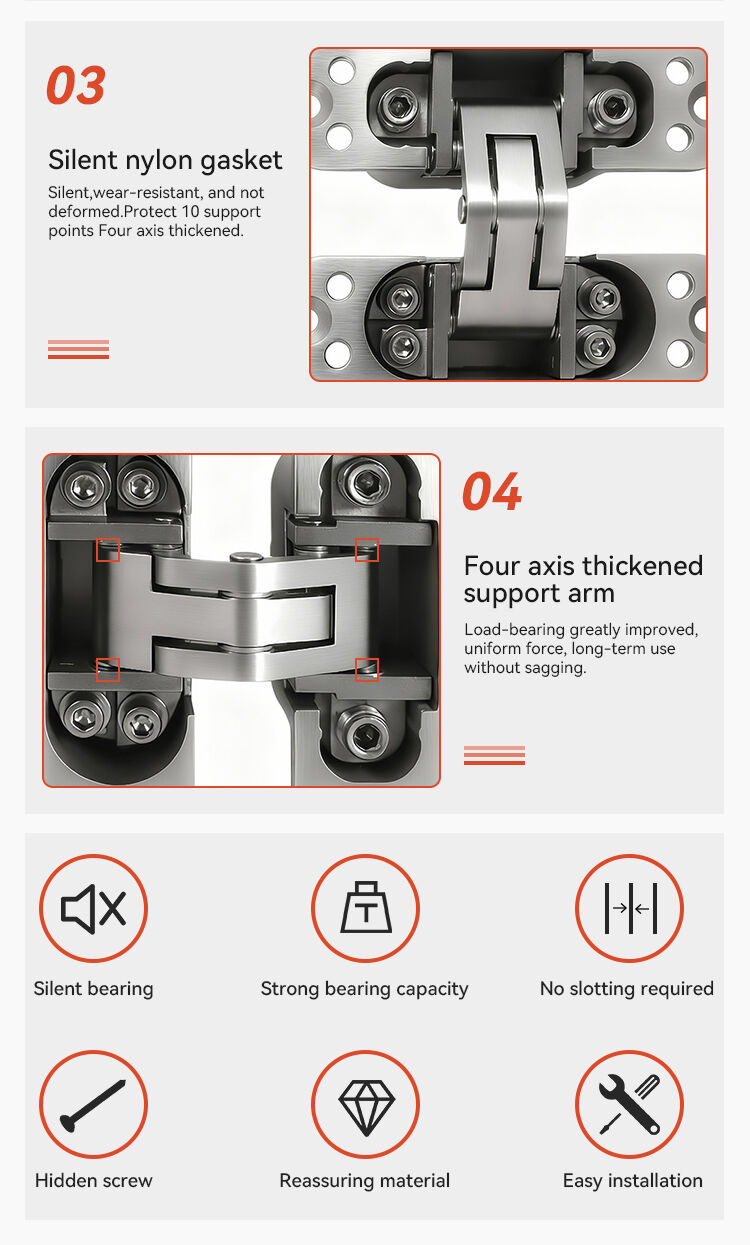 03

Silent nylon gasket

Silent,wear-resistant, and not deformed.Protect 10 support points Four axis thickened.

04

Four axis thickened support arm

Load-bearing greatly improved, uniform force, long-term use without sagging.

T

Silent bearing

Strong bearing capacity

No slotting required

Hidden screw

Reassuring material

Easy installation