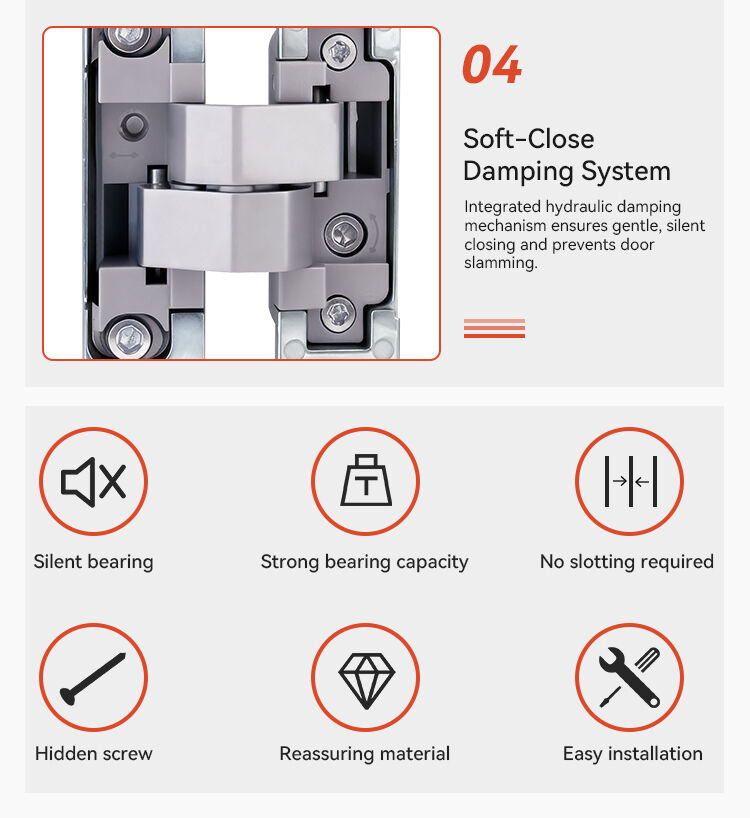 04

Soft-Close Damping System

Integrated hydraulic damping mechanism ensures gentle, silent closing and prevents door slamming.

T

Silent bearing

Strong bearing capacity

No slotting required

Hidden screw

Reassuring material

Easy installation