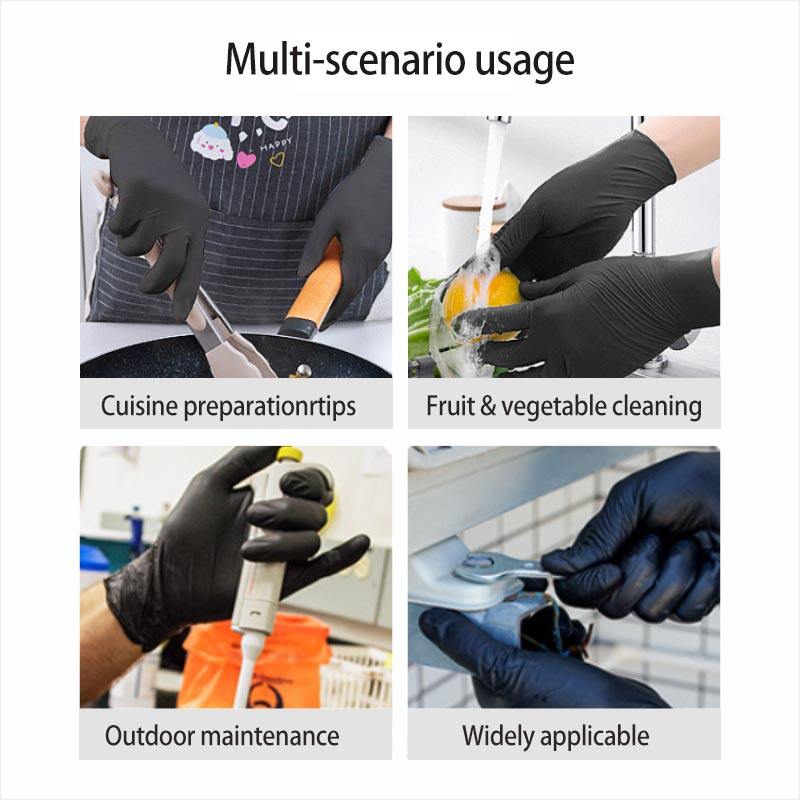 Multi-scenario usage

HAPPY

Cuisine preparationrtips

Fruit & vegetable cleaning

Outdoor maintenance

Widely applicable