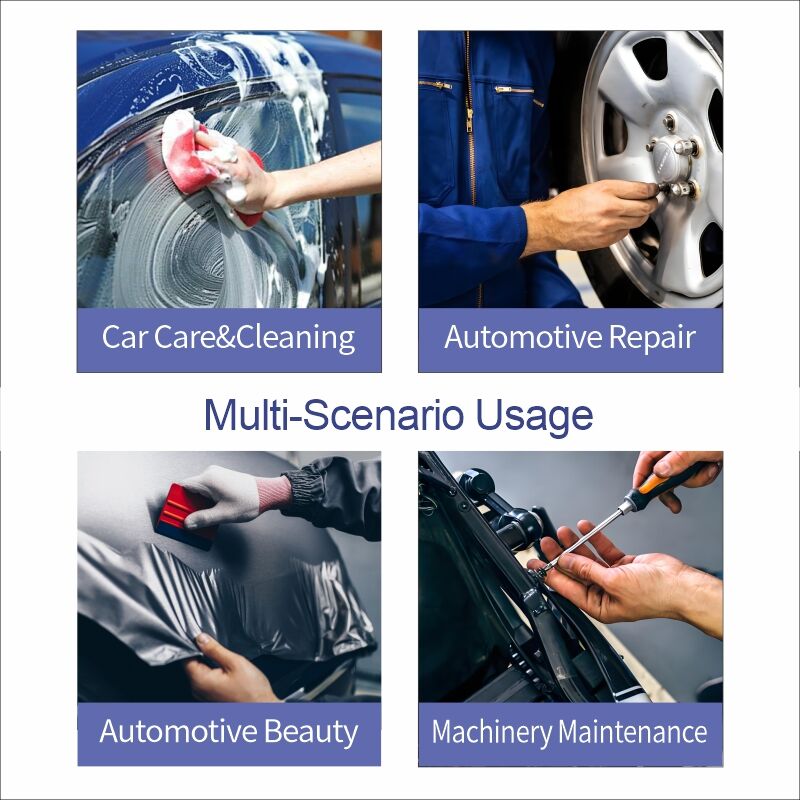 Car Care&Cleaning

Automotive Repair

Multi-Scenario Usage

Automotive Beauty

Machinery Maintenance