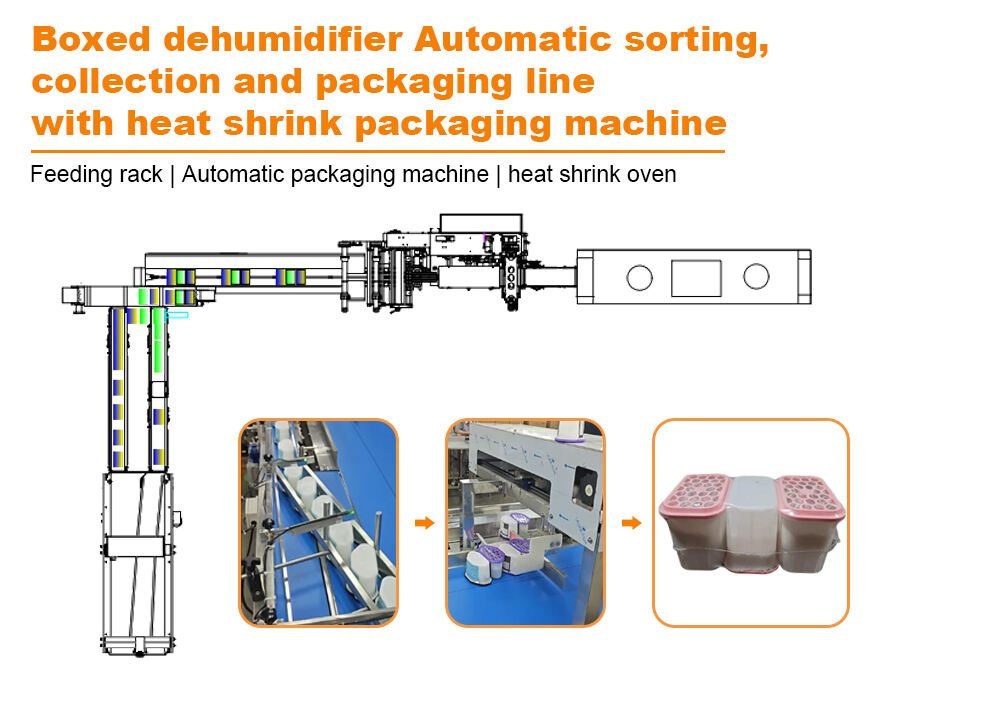 Boxed dehumidifier Automatic sorting, collection and packaging line with heat shrink packaging machine

Feeding rack | Automatic packaging machine | heat shrink oven