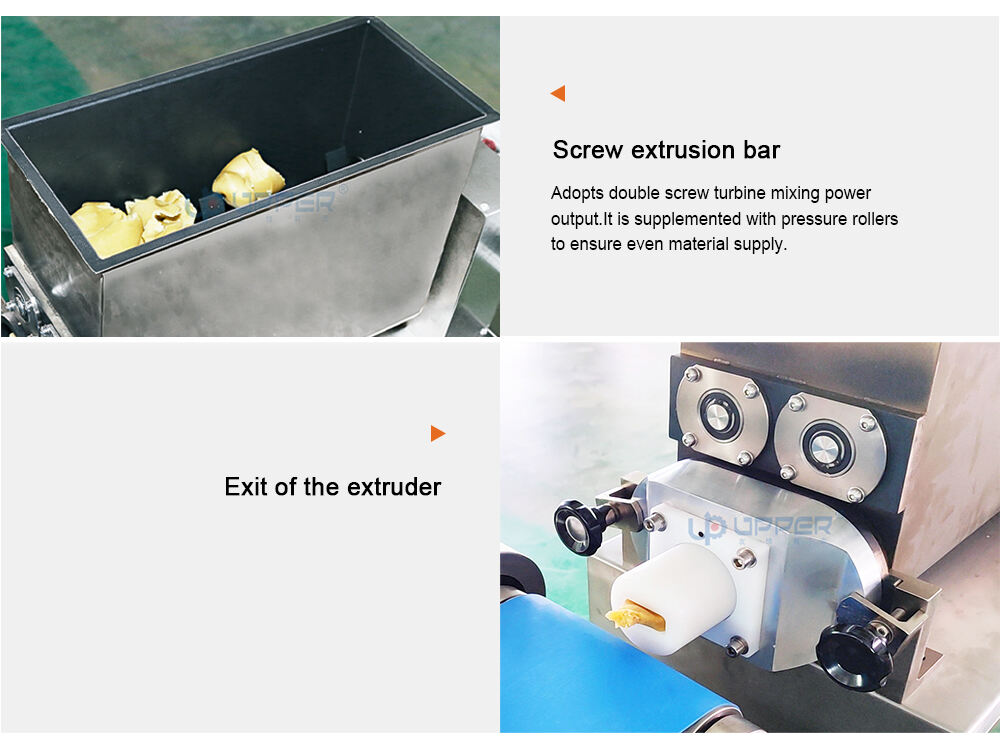 UPPER

Screw extrusion bar

Adopts double screw turbine mixing power output.It is supplemented with pressure rollers to ensure even material supply.

Exit of the extruder

UPPER