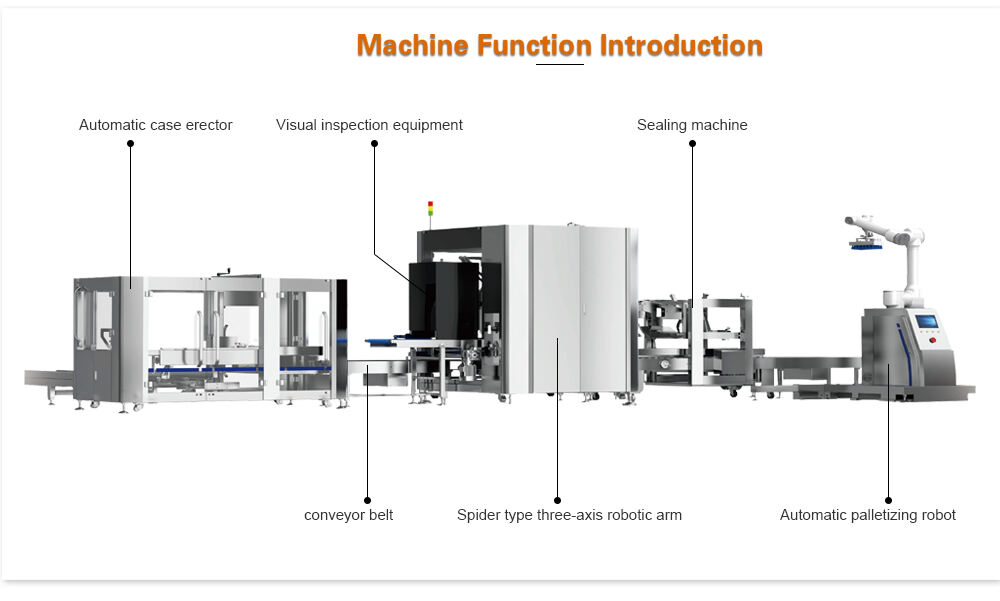 Machine Function Introduction

Automatic case erector

Visual inspection equipment

Sealing machine

conveyor belt

Spider type three-axis robotic arm

Automatic palletizing robot