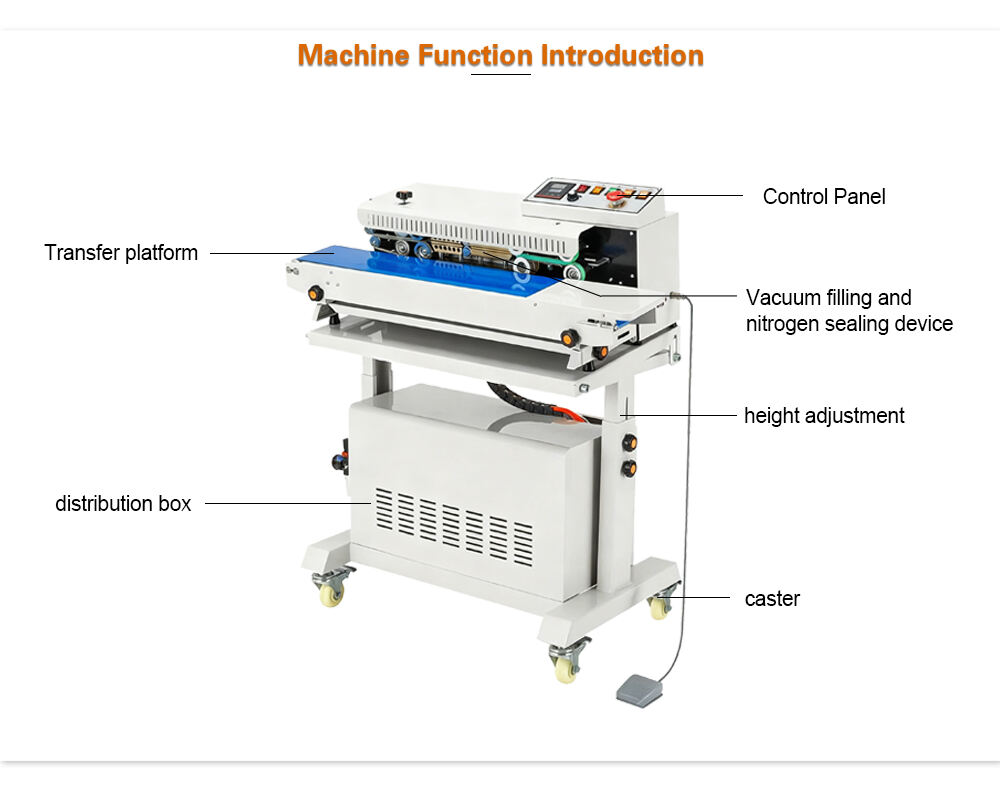 Machine Function Introduction

Control Panel

Transfer platform

Vacuum filling and nitrogen sealing device

height adjustment

distribution box

caster