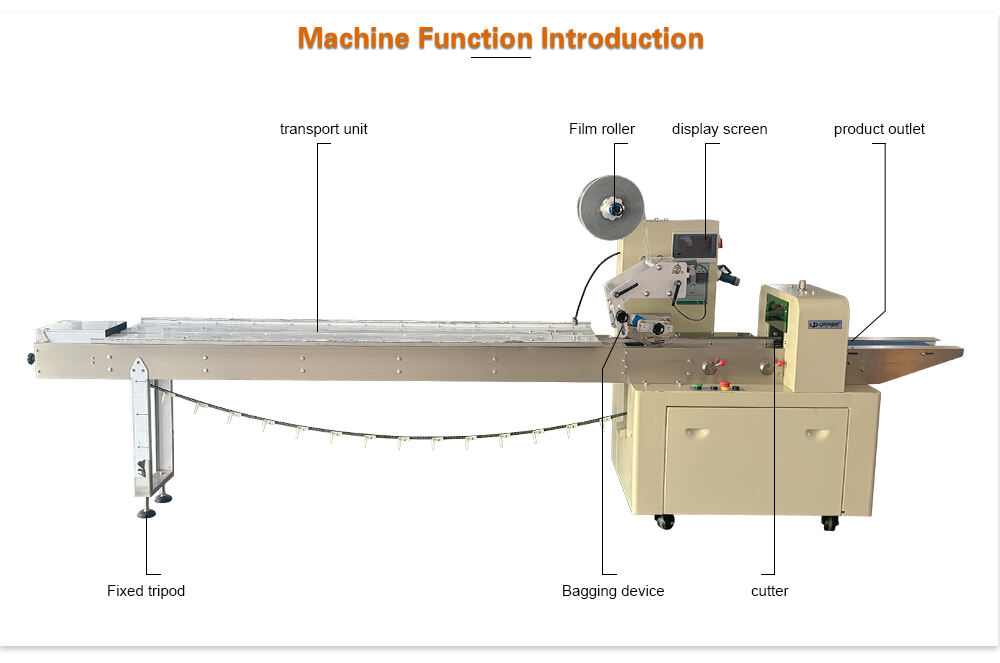 Machine Function Introduction

transport unit

Film roller

display screen

product outlet

Fixed tripod

Bagging device

cutter