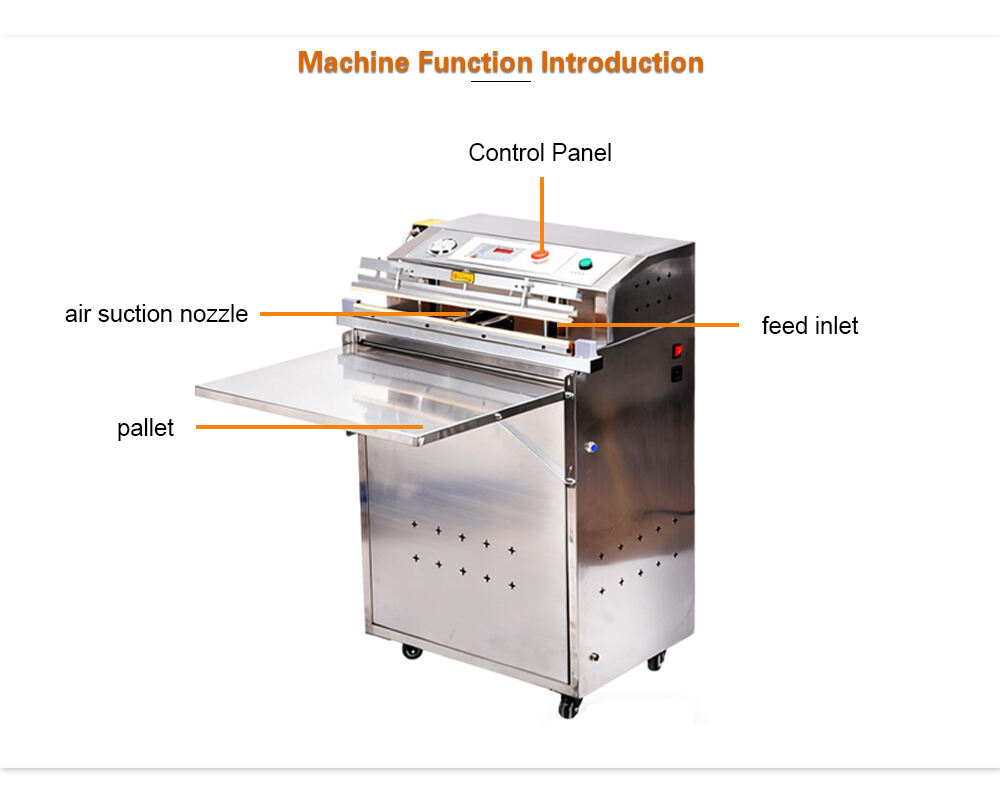 Machine Function Introduction

Control Panel

air suction nozzle

feed inlet

pallet