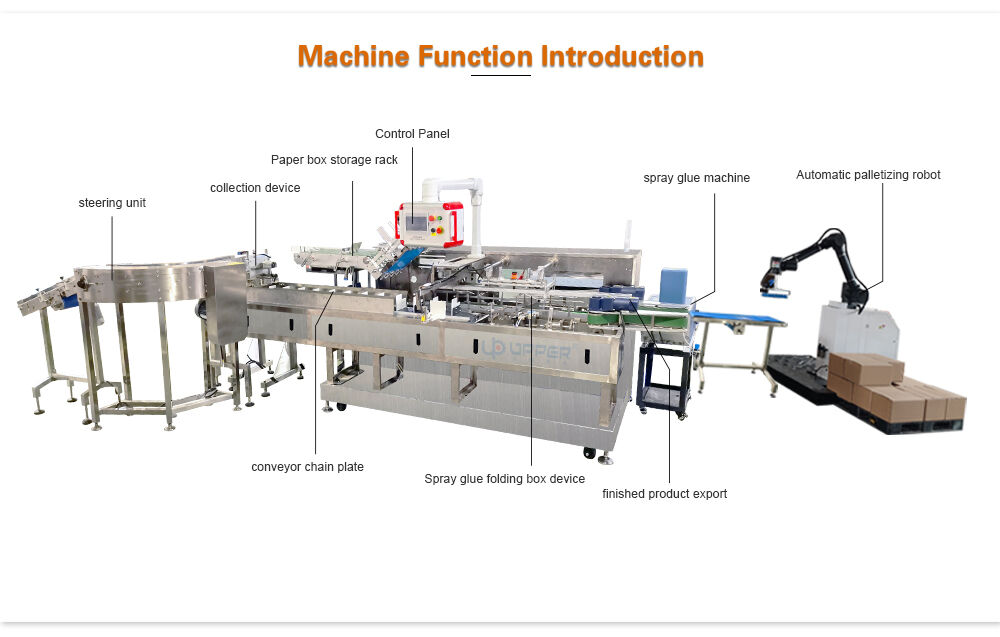 Machine Function Introduction

Control Panel

Paper box storage rack

collection device

steering unit

spray glue machine

Automatic palletizing robot

UPPER

conveyor chain plate

Spray glue folding box device

finished product export