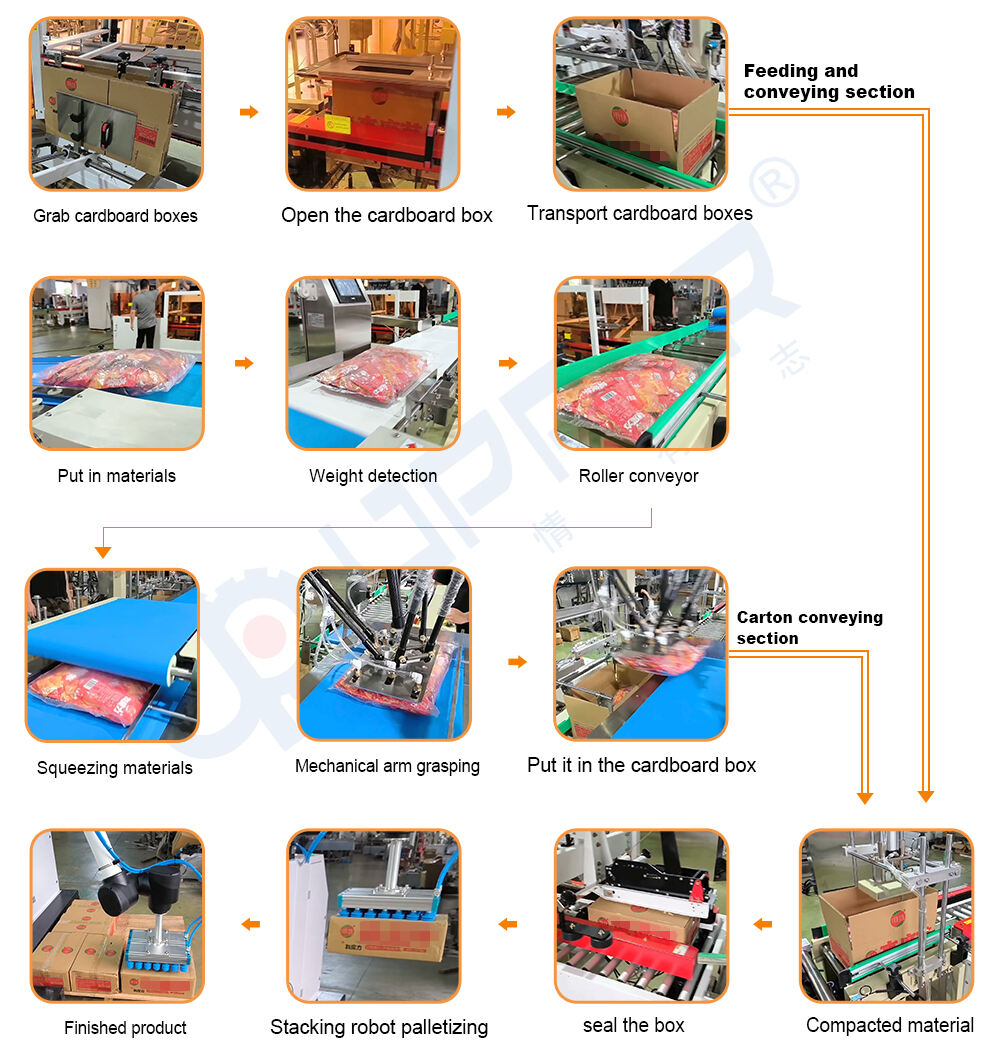 Grab cardboard boxes

Open the cardboard box

Transport cardboard boxes

Feeding and conveying section

Put in materials

Weight detection

Roller conveyor

Squeezing materials

Mechanical arm grasping

Put it in the cardboard box

Carton conveying section

Finished product

Stacking robot palletizing

seal the box

Compacted material