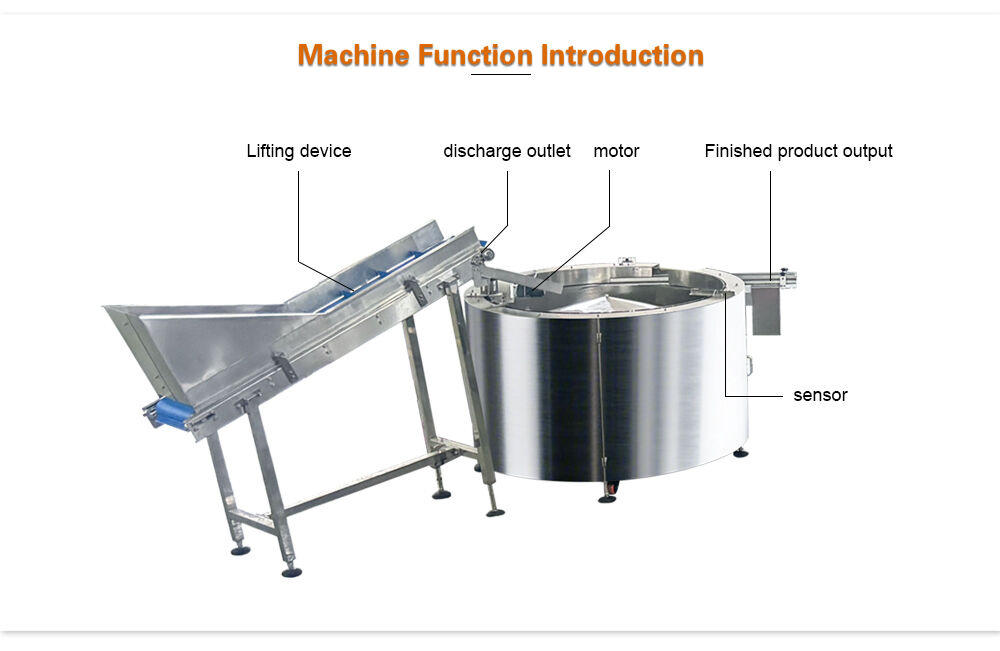 Machine Function Introduction

Lifting device

discharge outlet

motor

Finished product output

sensor