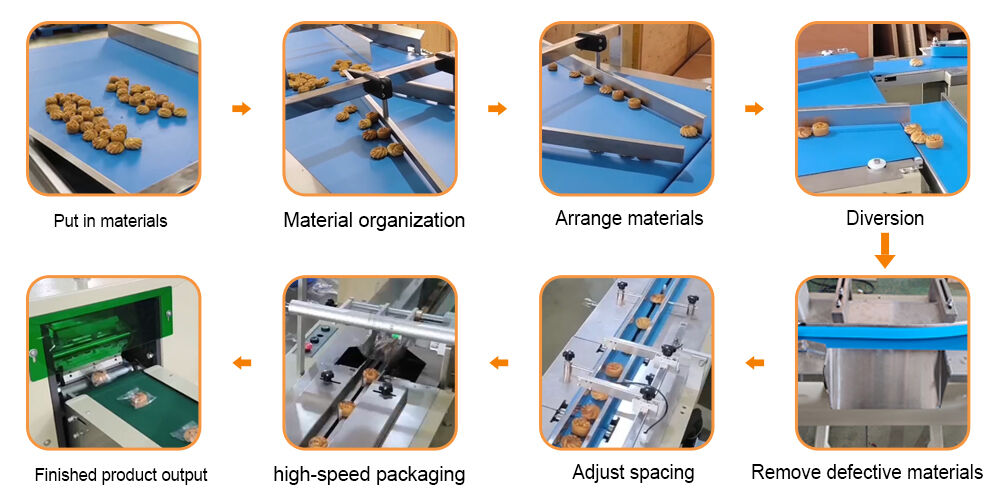 Put in materials

Material organization

Arrange materials

Diversion

Remove defective materials

Adjust spacing

high-speed packaging

Finished product output