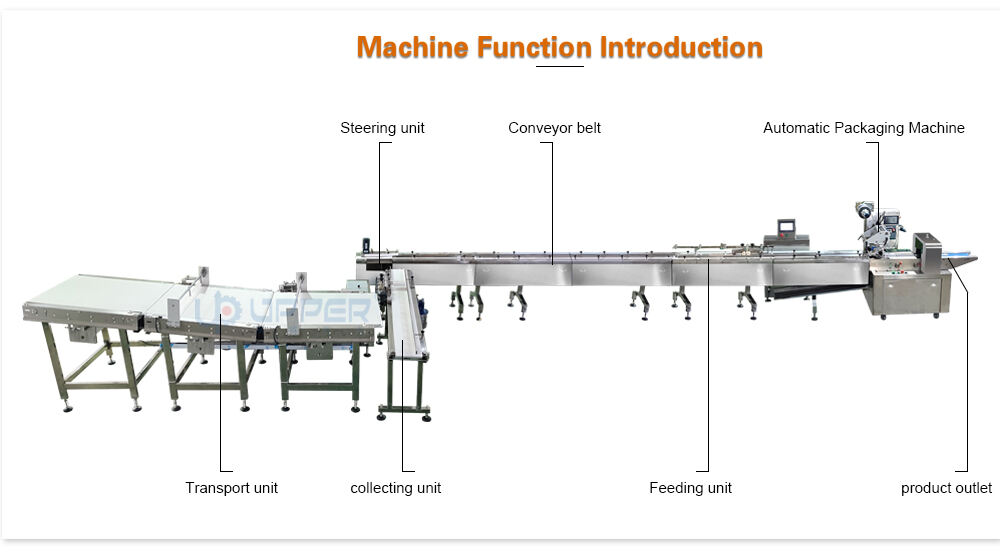 Machine Function Introduction

Steering unit

Conveyor belt

Automatic Packaging Machine

UPPER

Transport unit

collecting unit

Feeding unit

product outlet