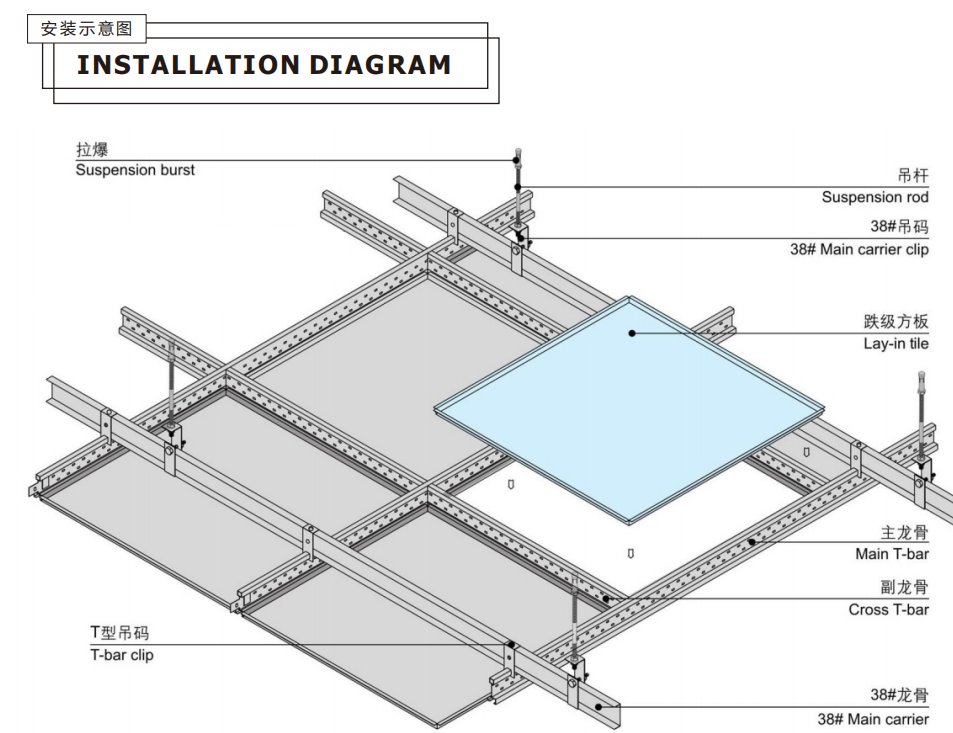 安装示意图

INSTALLATION DIAGRAM

拉爆
Suspension burst

吊杆
Suspension rod

38#吊码
38# Main carrier clip

跌级方板
Lay-in tile

主龙骨
Main T-bar

副龙骨
Cross T-bar

T型吊码
T-bar clip

38#龙骨
38# Main carrier