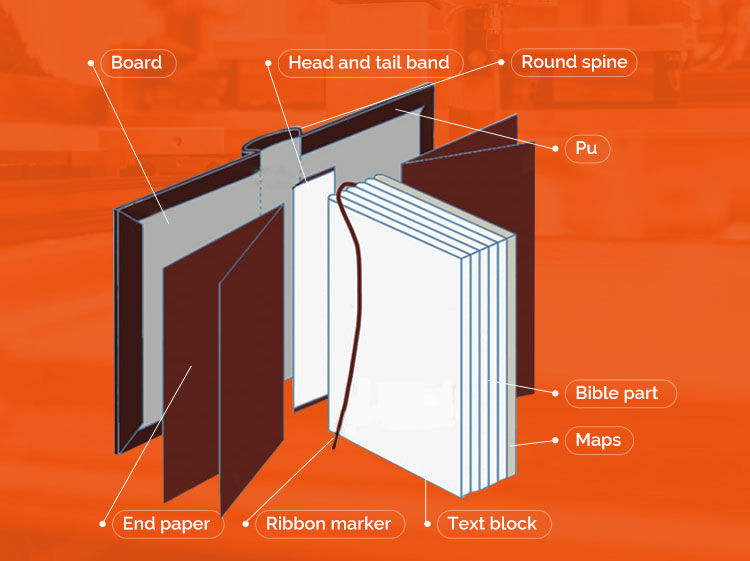 Board
Head and tail band
Round spine
Pu
Bible part
Maps
End paper
Ribbon marker
Text block