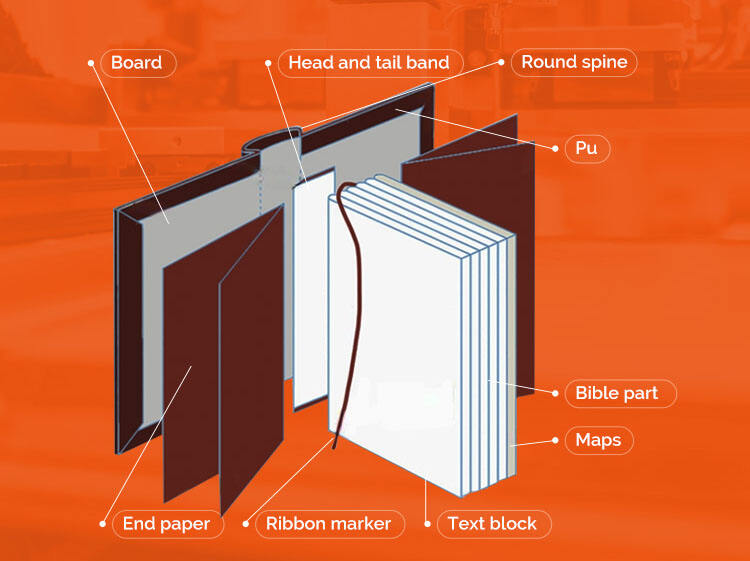 Board
Head and tail band
Round spine
Pu
Bible part
Maps
End paper
Ribbon marker
Text block