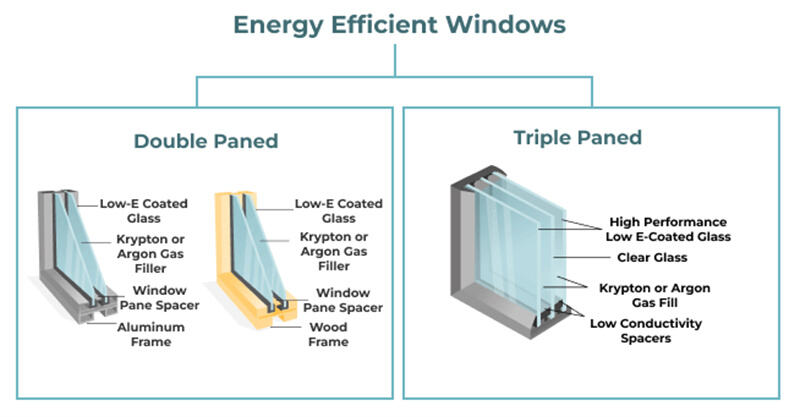 Energy Efficient Windows

Double Paned

Low-E Coated Glass
Krypton or Argon Gas Filler
Window Pane Spacer
Aluminum Frame

Low-E Coated Glass
Krypton or Argon Gas Filler
Window Pane Spacer
Wood Frame

Triple Paned

High Performance Low E-Coated Glass
Clear Glass
Krypton or Argon Gas Fill
Low Conductivity Spacers