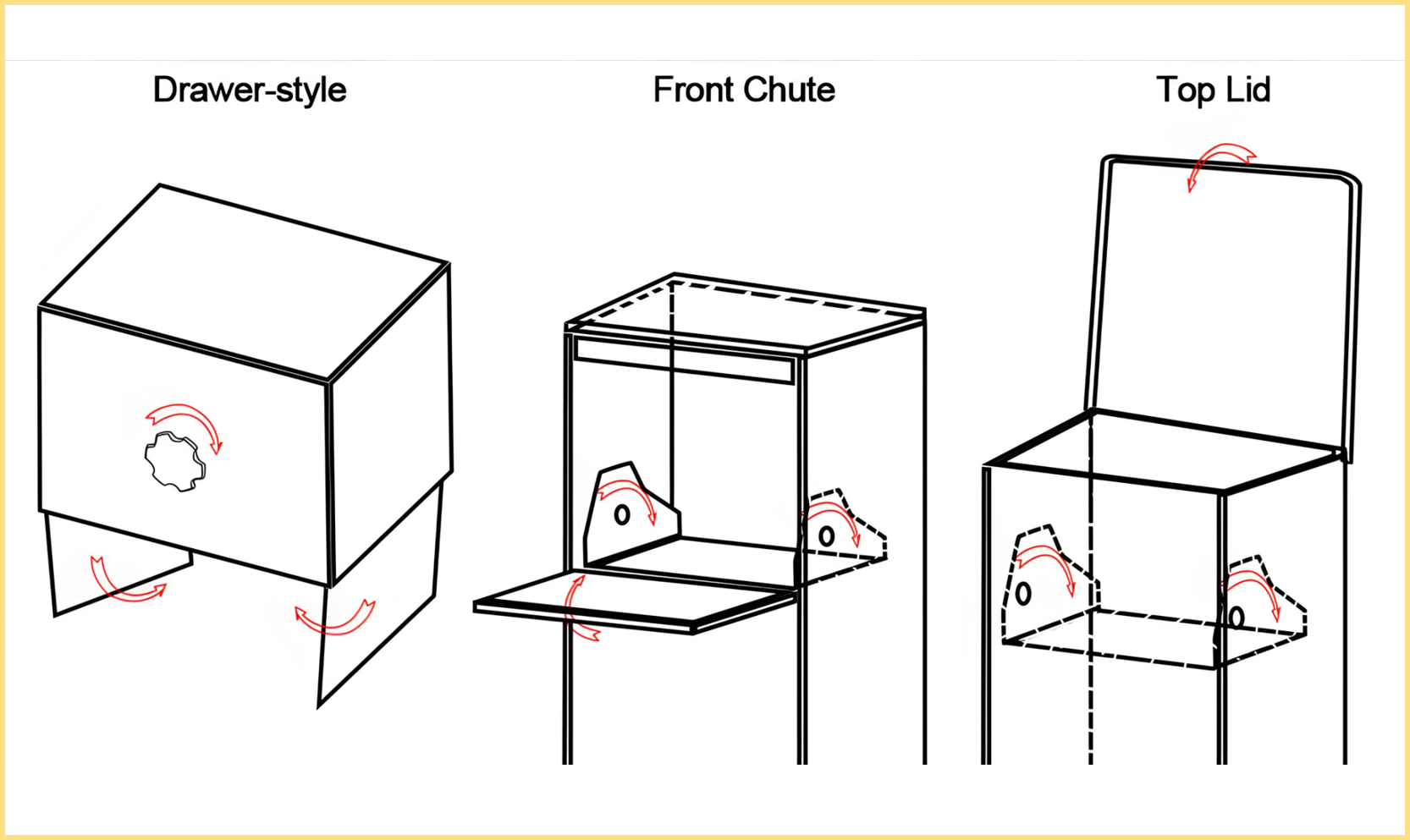 Drawer-style

Front Chute

Top Lid