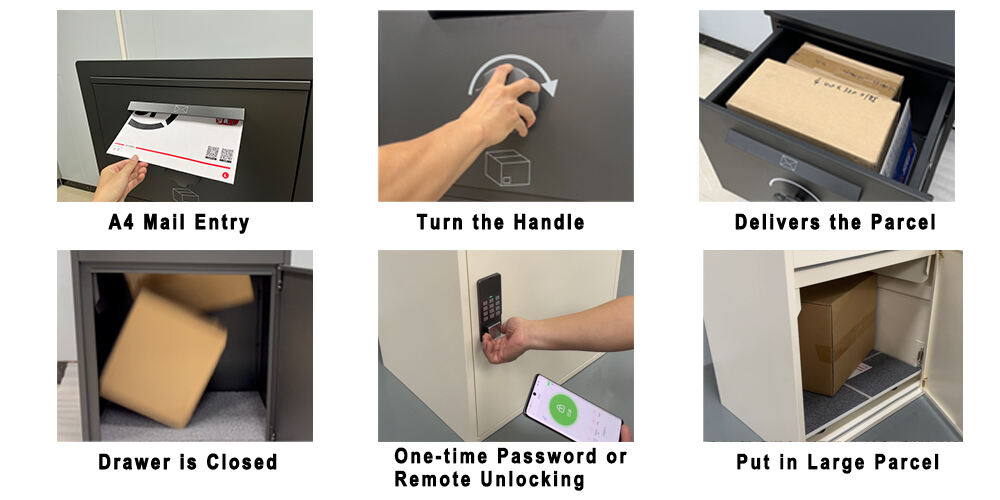 A4 Mail Entry

Turn the Handle

Delivers the Parcel

Drawer is Closed

One-time Password or Remote Unlocking

Put in Large Parcel