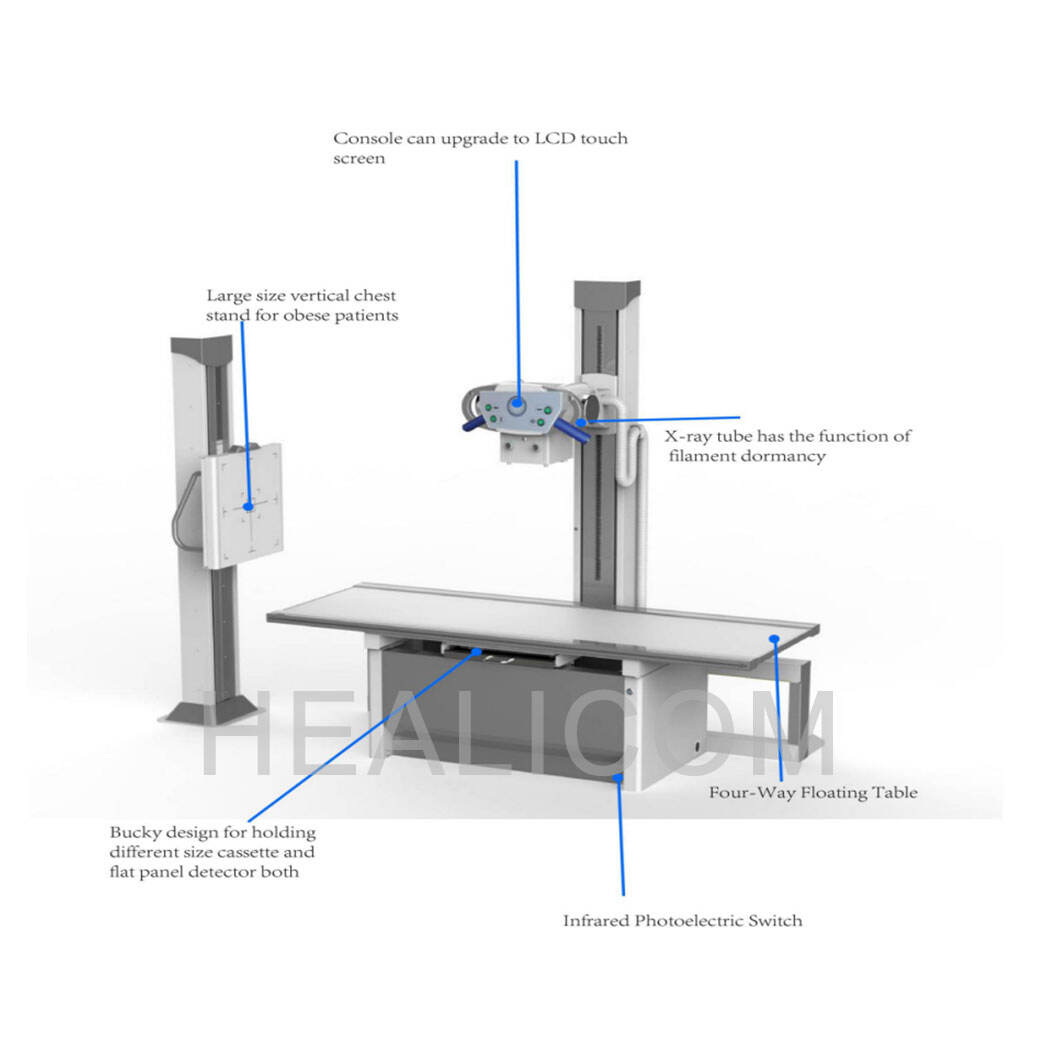 Console can upgrade to LCD touch screen

Large size vertical chest stand for obese patients

X-ray tube has the function of filament dormancy

HEALICOM

Four-Way Floating Table

Bucky design for holding different size cassette and flat panel detector both

Infrared Photoelectric Switch